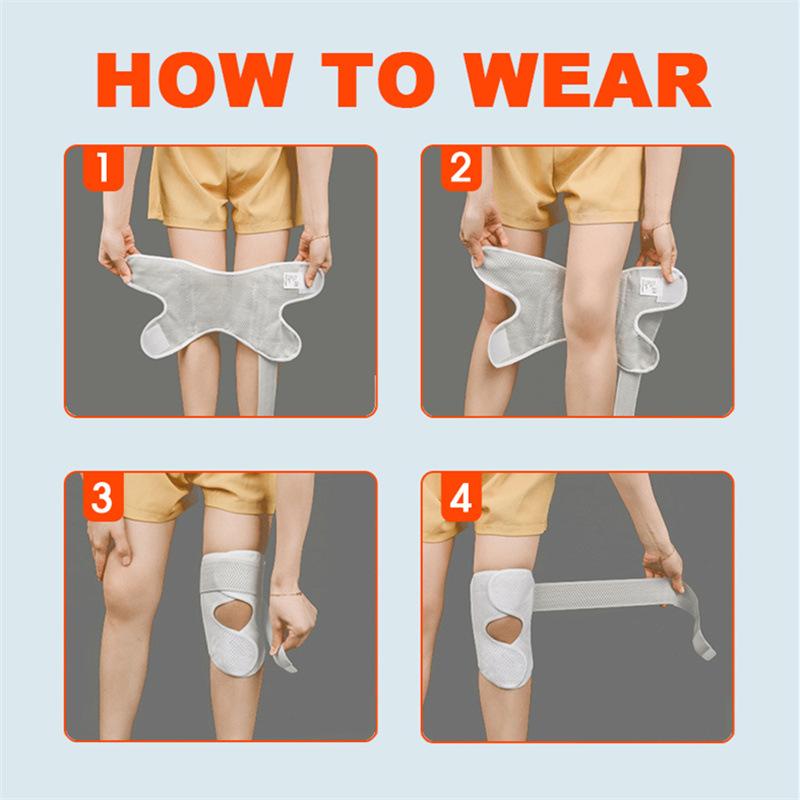 HOW TO WEAR

1

2

3

4