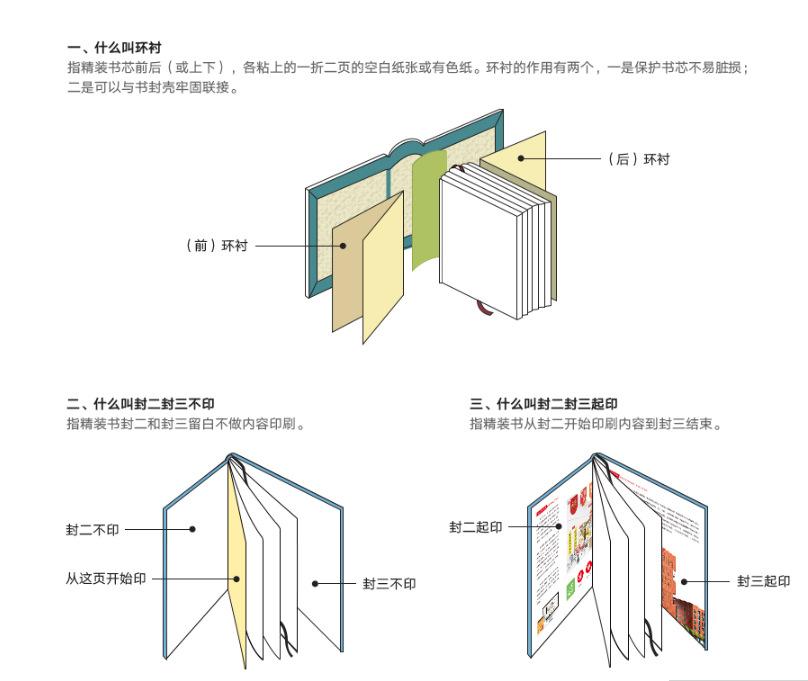 一、什么叫环衬
指精装书芯前后（或上下），各粘上的一折二页的空白纸张或有色纸。环衬的作用有两个，一是保护书芯不易脏损；二是可以与书封壳牢固联接。

（后）环衬

（前）环衬

二、什么叫封二封三不印
指精装书封二和封三留白不做内容印刷。

封二不印

从这页开始印

封三不印

三、什么叫封二封三起印
指精装书从封二开始印刷内容到封三结束。

封二起印

封三起印