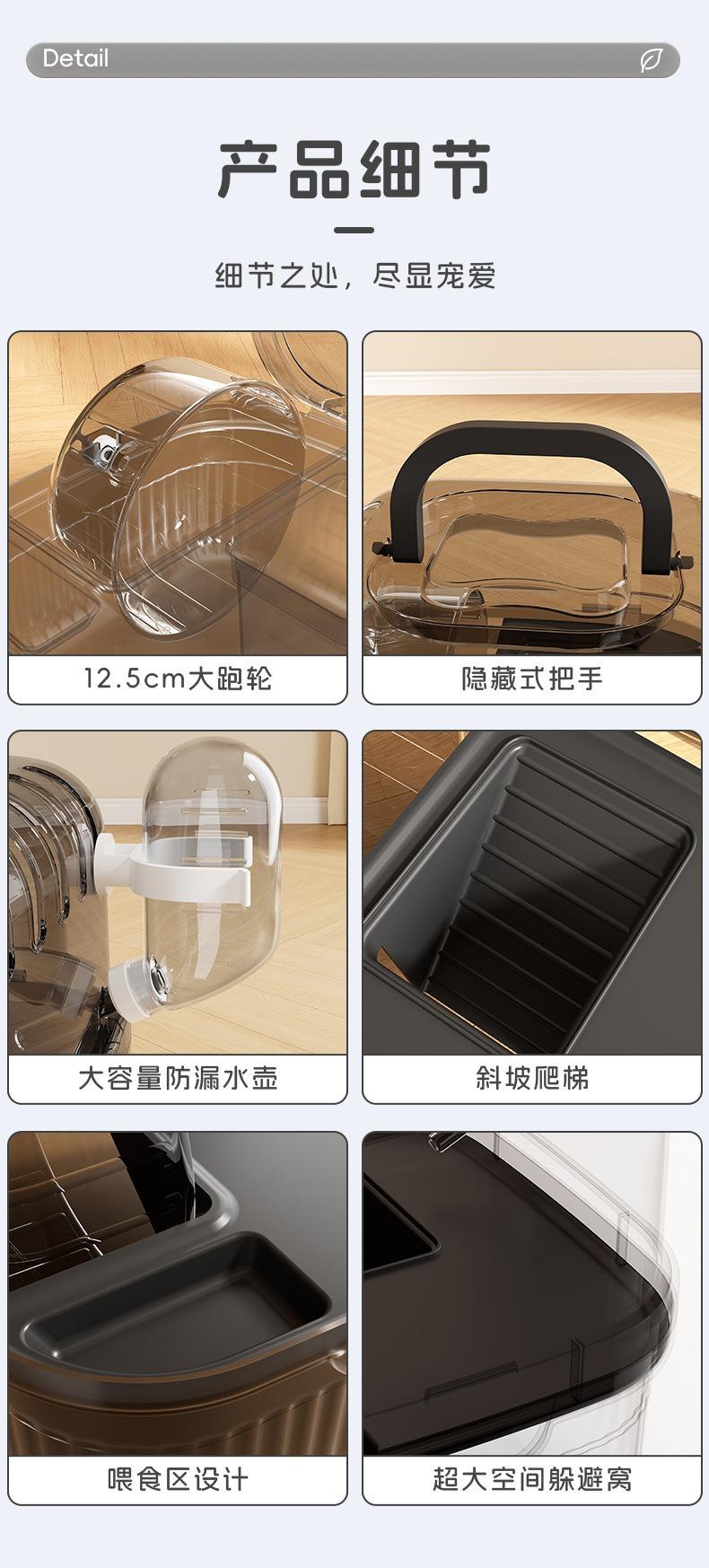 Detail

产品细节

细节之处，尽显宠爱

12.5cm大跑轮

隐藏式把手

大容量防漏水壶

斜坡爬梯

喂食区设计

超大空间躲避窝