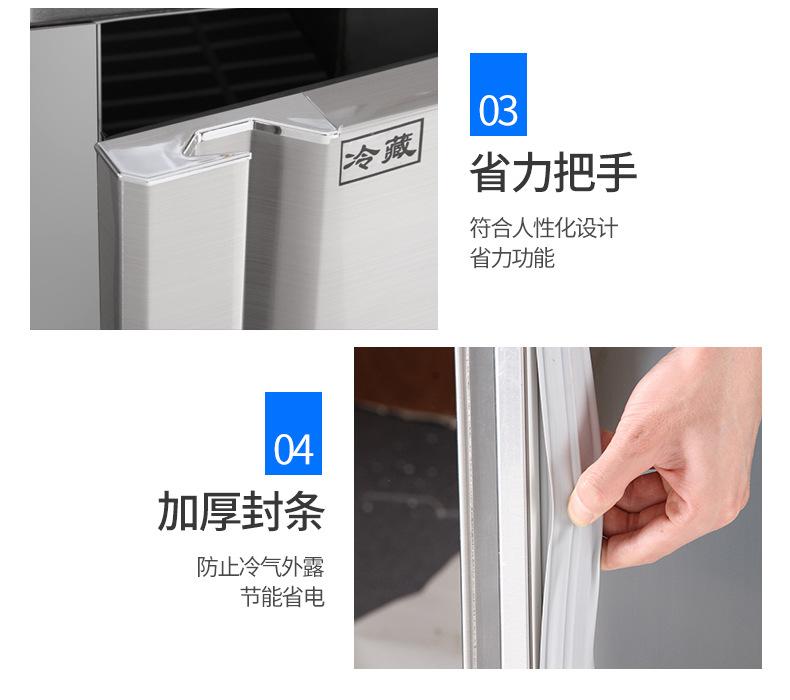 冷藏

03

省力把手

符合人性化设计
省力功能

04

加厚封条

防止冷气外露
节能省电