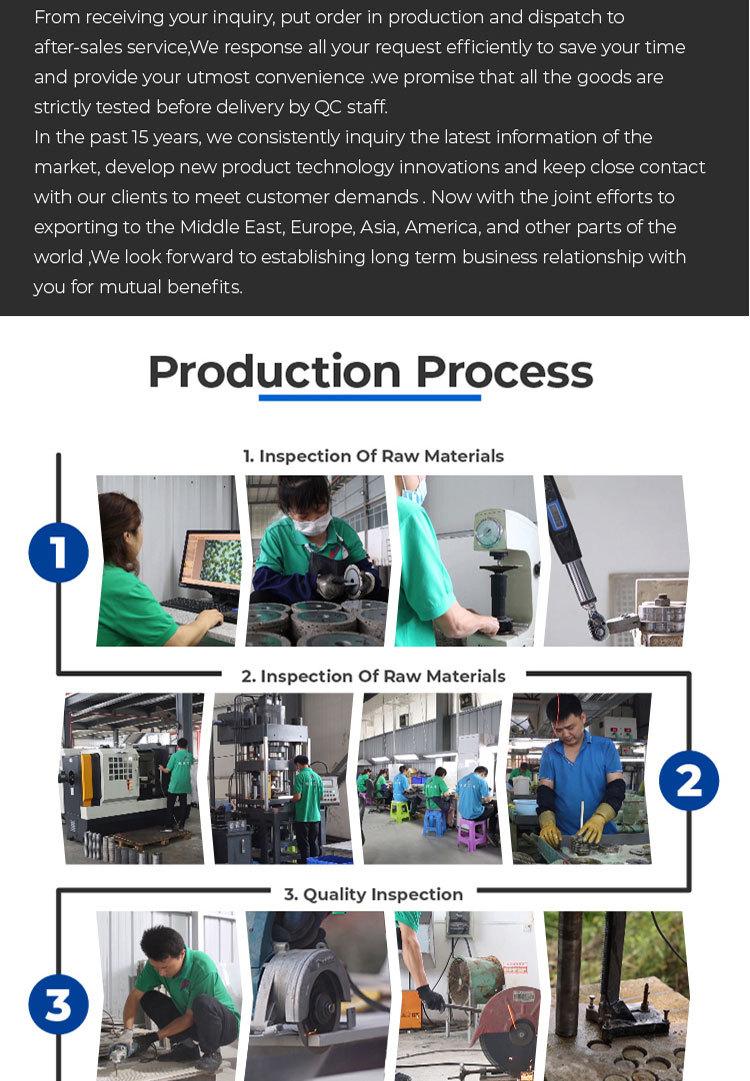 From receiving your inquiry, put order in production and dispatch to after-sales service,We response all your request efficiently to save your time and provide your utmost convenience .we promise that all the goods are strictly tested before delivery by QC staff.
In the past 15 years, we consistently inquiry the latest information of the market, develop new product technology innovations and keep close contact with our clients to meet customer demands . Now with the joint efforts to exporting to the Middle East, Europe, Asia, America, and other parts of the world ,We look forward to establishing long term business relationship with you for mutual benefits.

Production Process

1. Inspection Of Raw Materials

1

2. Inspection Of Raw Materials

2

3. Quality Inspection

3