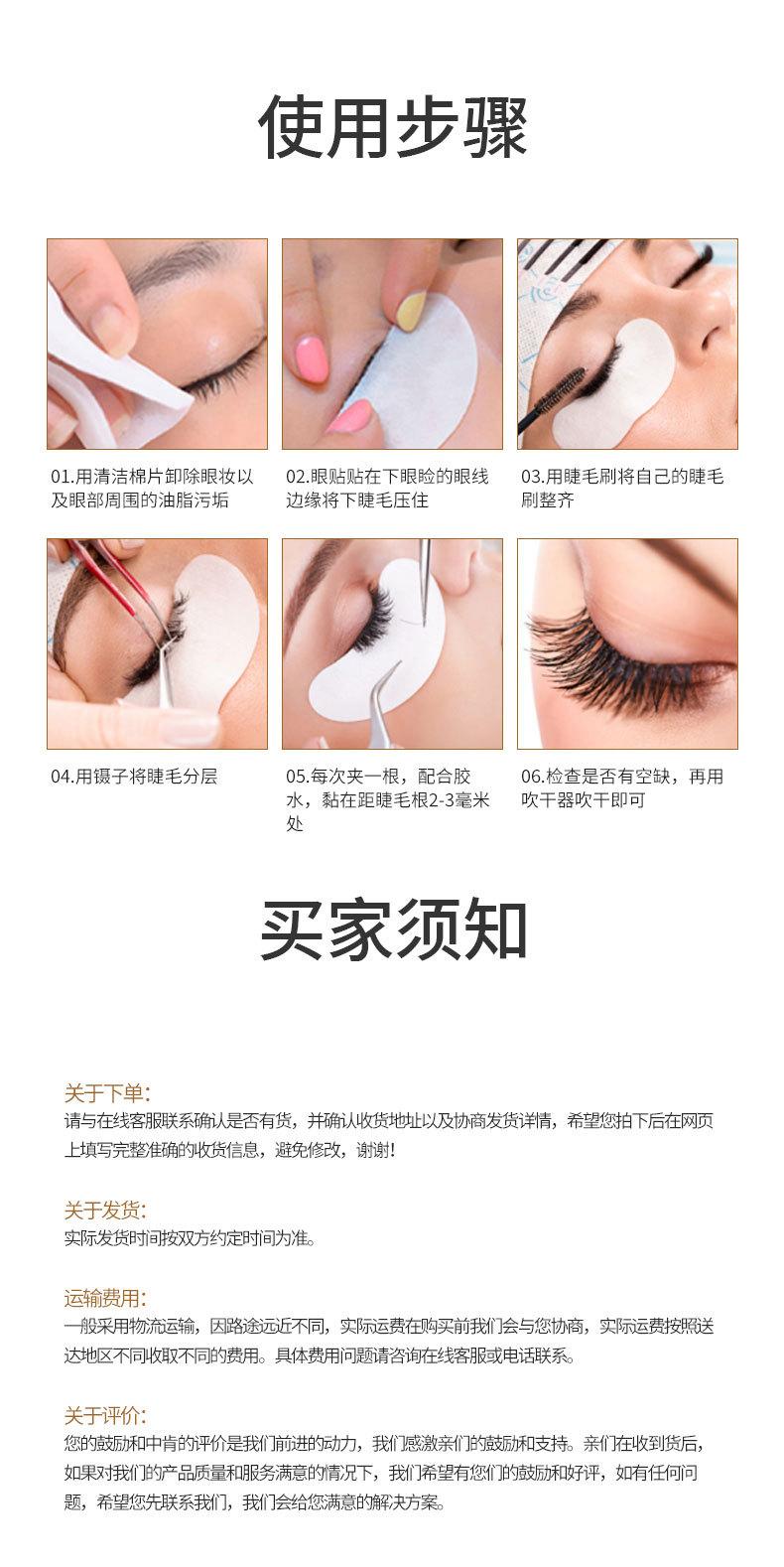 使用步骤

01.用清洁棉片卸除眼妆以及眼部周围的油脂污垢

02.眼贴贴在下眼睑的眼线边缘将下睫毛压住

03.用睫毛刷将自己的睫毛刷整齐

04.用镊子将睫毛分层

05.每次夹一根，配合胶水，黏在距睫毛根2-3毫米处

06.检查是否有空缺，再用吹干器吹干即可

买家须知

关于下单:
请与在线客服联系确认是否有货，并确认收货地址以及协商发货详情，希望您拍下后在网页上填写完整准确的收货信息，避免修改，谢谢!

关于发货:
实际发货时间按双方约定时间为准。

运输费用:
一般采用物流运输，因路途远近不同，实际运费在购买前我们会与您协商，实际运费按照送达地区不同收取不同的费用。具体费用问题请咨询在线客服或电话联系。

关于评价:
您的鼓励和中肯的评价是我们前进的动力，我们感激亲们的鼓励和支持。亲们在收到货后，如果对我们的产品质量和服务满意的情况下，我们希望有您们的鼓励和好评，如有任何问题，希望您先联系我们，我们会给您满意的解决方案。