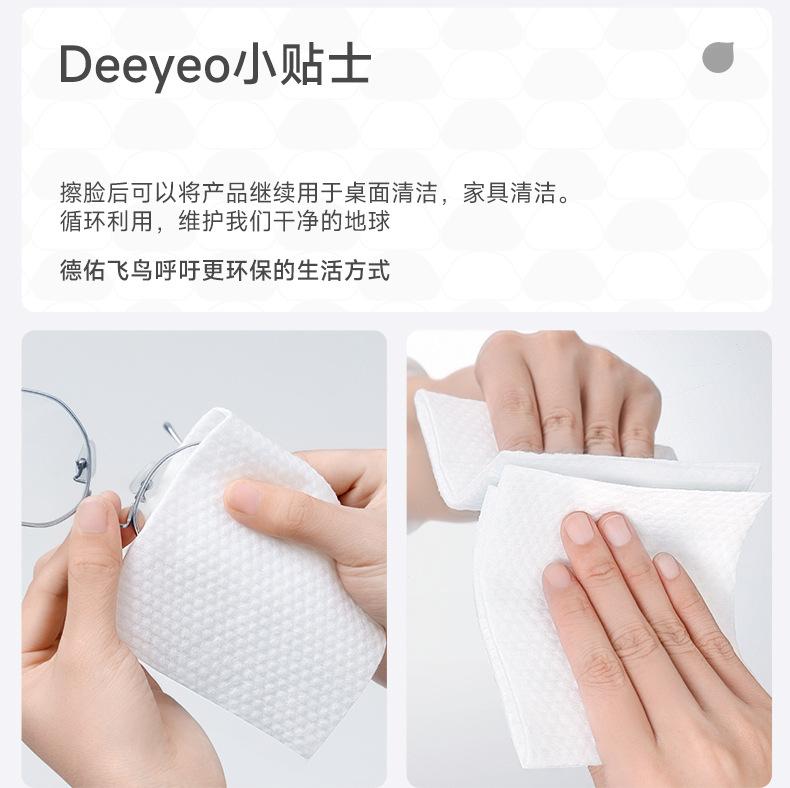 Deeyeo小贴士

擦脸后可以将产品继续用于桌面清洁，家具清洁。
循环利用，维护我们干净的地球

德佑飞鸟呼吁更环保的生活方式