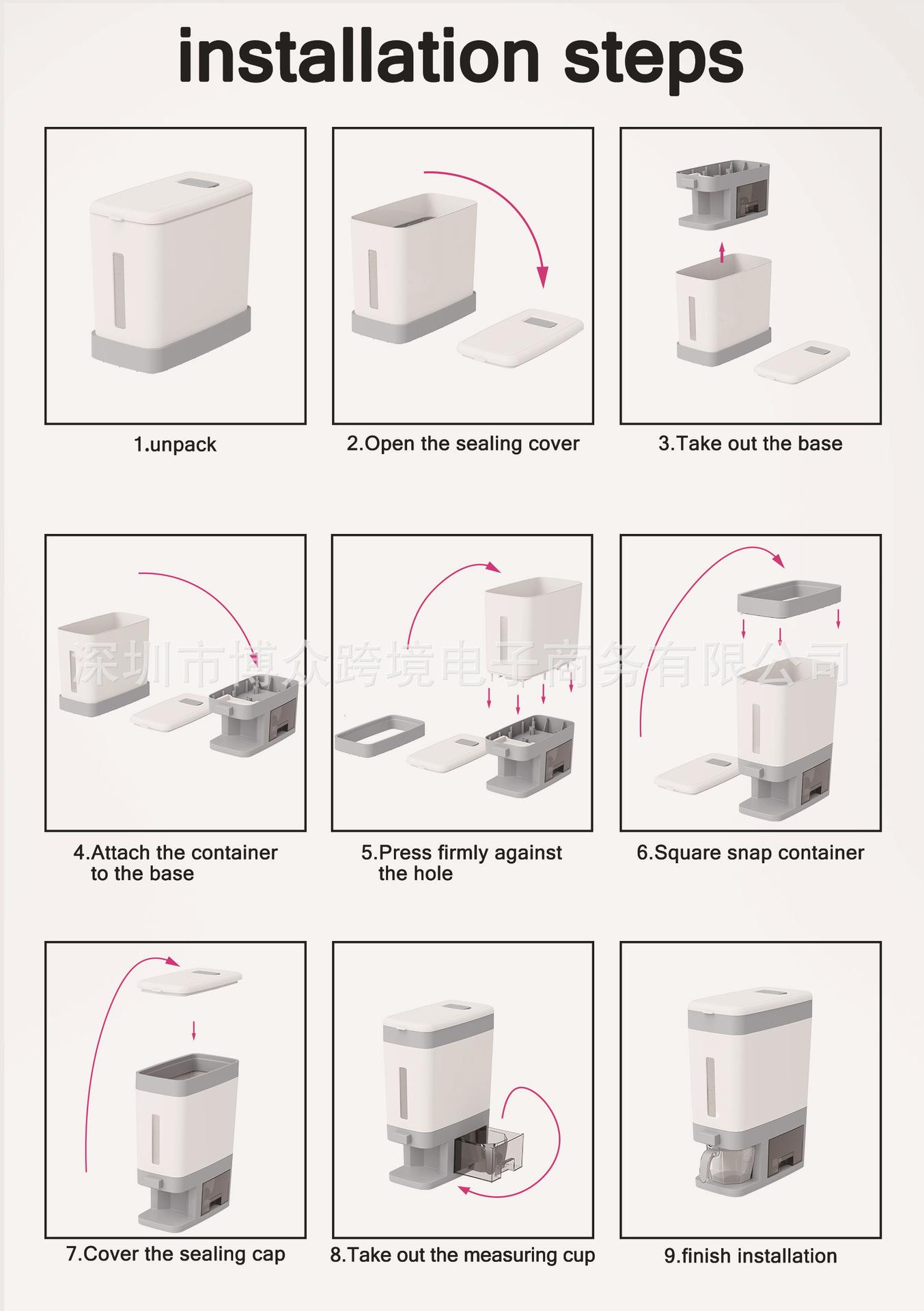 installation steps

1.unpack

2.Open the sealing cover

3.Take out the base

深圳市博众跨境电子商务有限公司

4.Attach the container to the base

5.Press firmly against the hole

6.Square snap container

7.Cover the sealing cap

8.Take out the measuring cup

9.finish installation