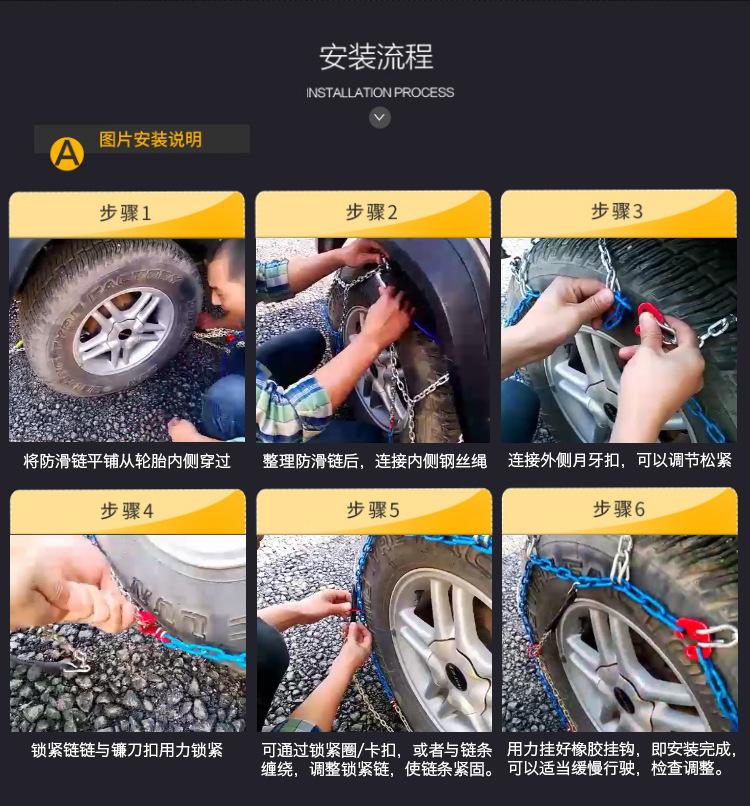 安装流程

INSTALLATION PROCESS

A 图片安装说明

步骤1

将防滑链平铺从轮胎内侧穿过

步骤2

整理防滑链后，连接内侧钢丝绳

步骤3

连接外侧月牙扣，可以调节松紧

步骤4

锁紧链链与镰刀扣用力锁紧

步骤5

可通过锁紧圈/卡扣，或者与链条缠绕，调整锁紧链，使链条紧固。

步骤6

用力挂好橡胶挂钩，即安装完成，可以适当缓慢行驶，检查调整。