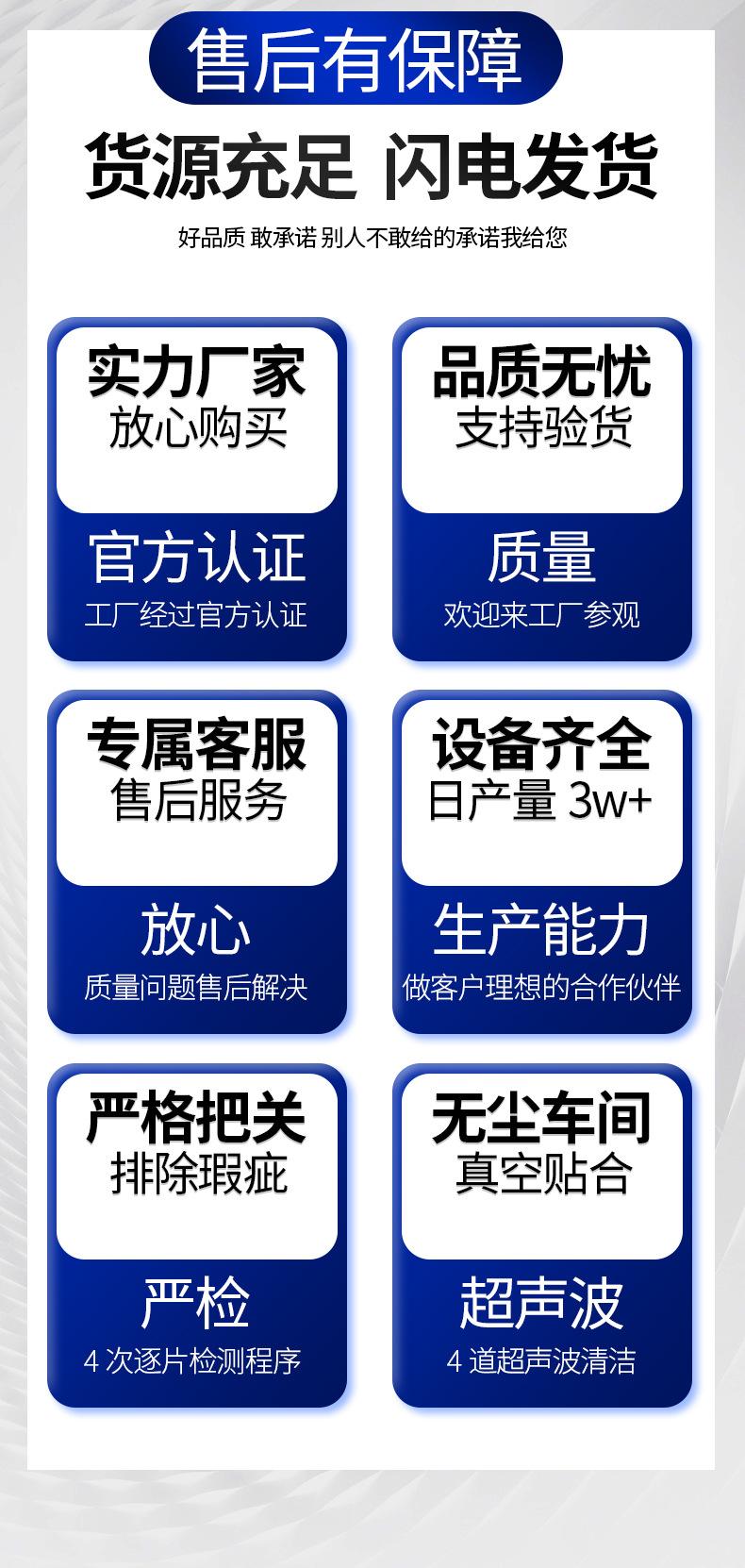 售后有保障

货源充足 闪电发货

好品质 敢承诺 别人不敢给的承诺我给您

实力厂家
放心购买

官方认证
工厂经过官方认证

品质无忧
支持验货

质量
欢迎来工厂参观

专属客服
售后服务

放心
质量问题售后解决

设备齐全
日产量3w+

生产能力
做客户理想的合作伙伴

严格把关
排除瑕疵

严检
4次逐片检测程序

无尘车间
真空贴合

超声波
4道超声波清洁