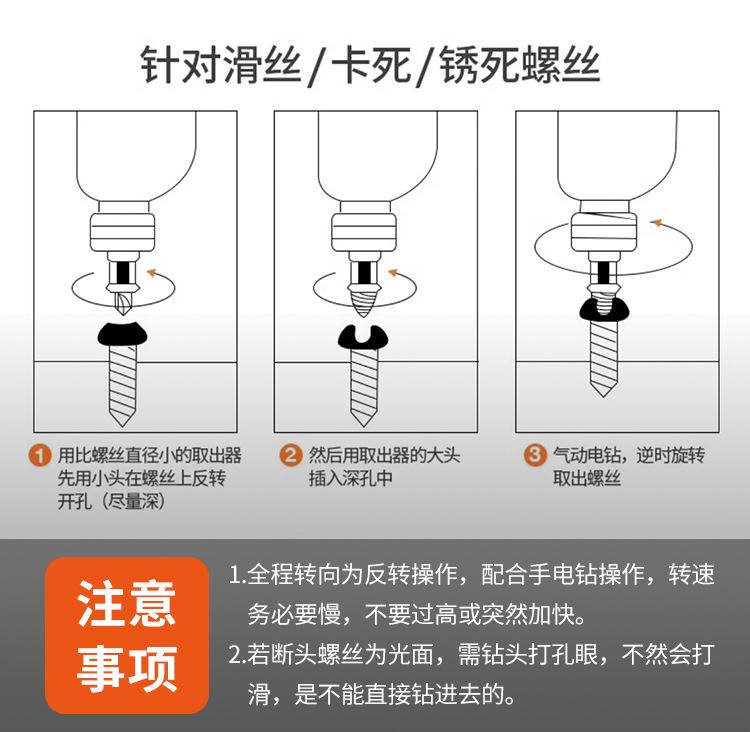 针对滑丝/卡死/锈死螺丝

1 用比螺丝直径小的取出器先用小头在螺丝上反转开孔（尽量深）

2 然后用取出器的大头插入深孔中

3 气动电钻，逆时旋转取出螺丝

注意事项

1.全程转向为反转操作，配合手电钻操作，转速务必要慢，不要过高或突然加快。

2.若断头螺丝为光面，需钻头打孔眼，不然会打滑，是不能直接钻进去的。