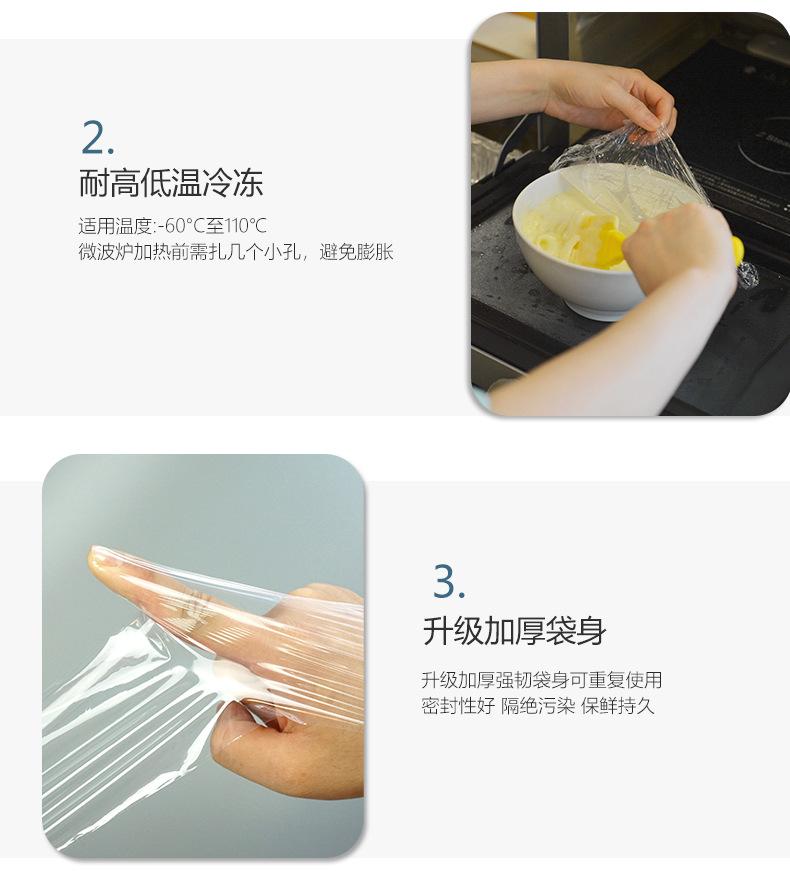 2.
耐高低温冷冻

适用温度:-60°C至110°C
微波炉加热前需扎几个小孔，避免膨胀

3.
升级加厚袋身

升级加厚强韧袋身可重复使用
密封性好 隔绝污染 保鲜持久