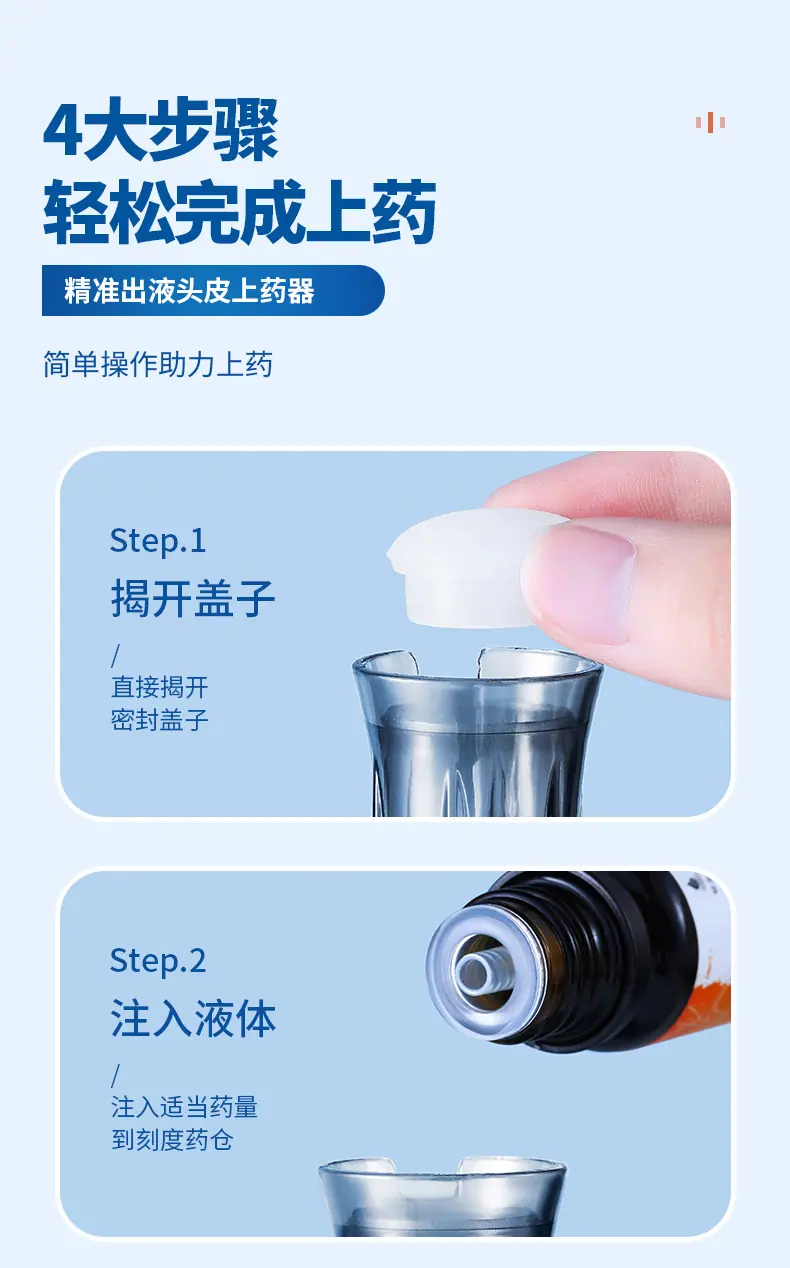 4大步骤
轻松完成上药

精准出液头皮上药器

简单操作助力上药

Step.1
揭开盖子
/
直接揭开
密封盖子

Step.2
注入液体
/
注入适当药量
到刻度药仓