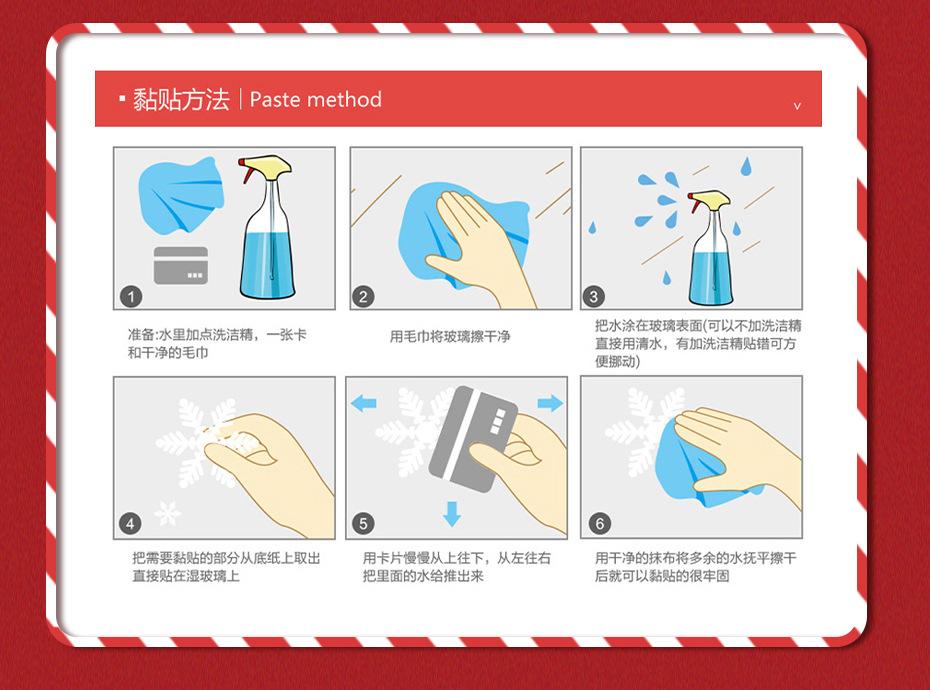 ▪ 黏贴方法 | Paste method

v

1

准备:水里加点洗洁精，一张卡和干净的毛巾

2

用毛巾将玻璃擦干净

3

把水涂在玻璃表面(可以不加洗洁精直接用清水，有加洗洁精贴错可方便挪动)

4

把需要黏贴的部分从底纸上取出直接贴在湿玻璃上

5

用卡片慢慢从上往下，从左往右把里面的水给推出来

6

用干净的抹布将多余的水抚平擦干后就可以黏贴的很牢固