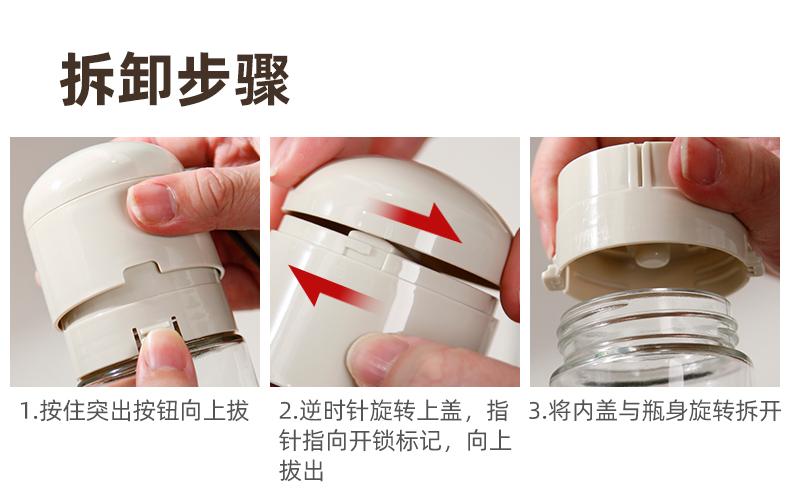 拆卸步骤

1.按住突出按钮向上拔

2.逆时针旋转上盖，指针指向开锁标记，向上拔出

3.将内盖与瓶身旋转拆开