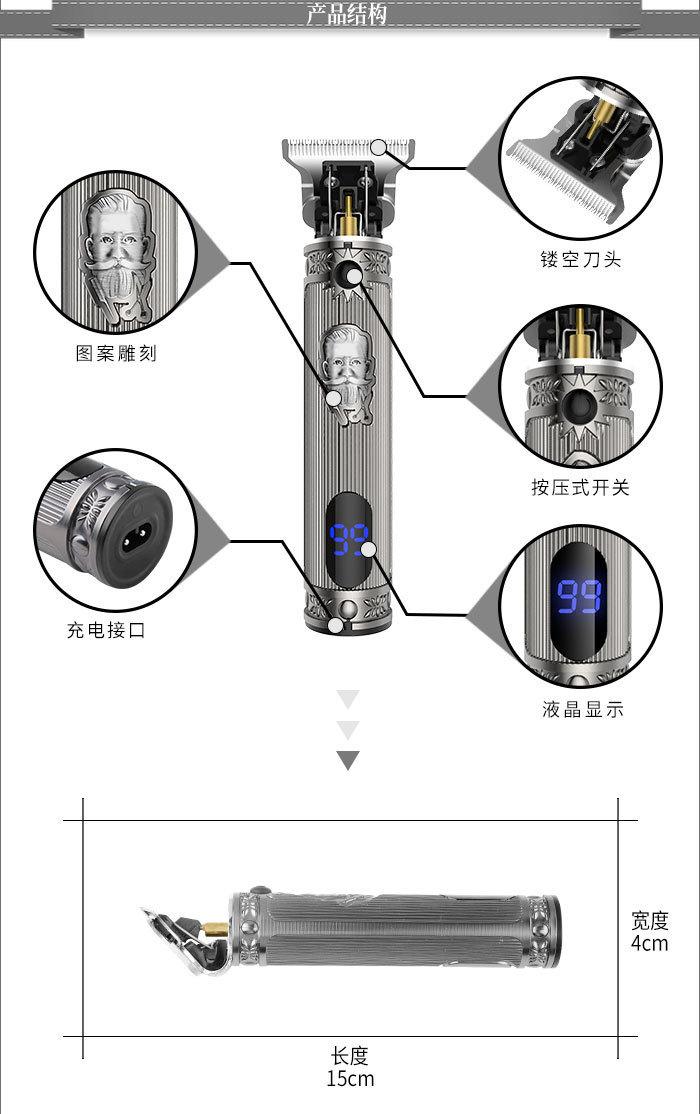 产品结构

镂空刀头

图案雕刻

按压式开关

充电接口

99

99

液晶显示

宽度
4cm

长度
15cm