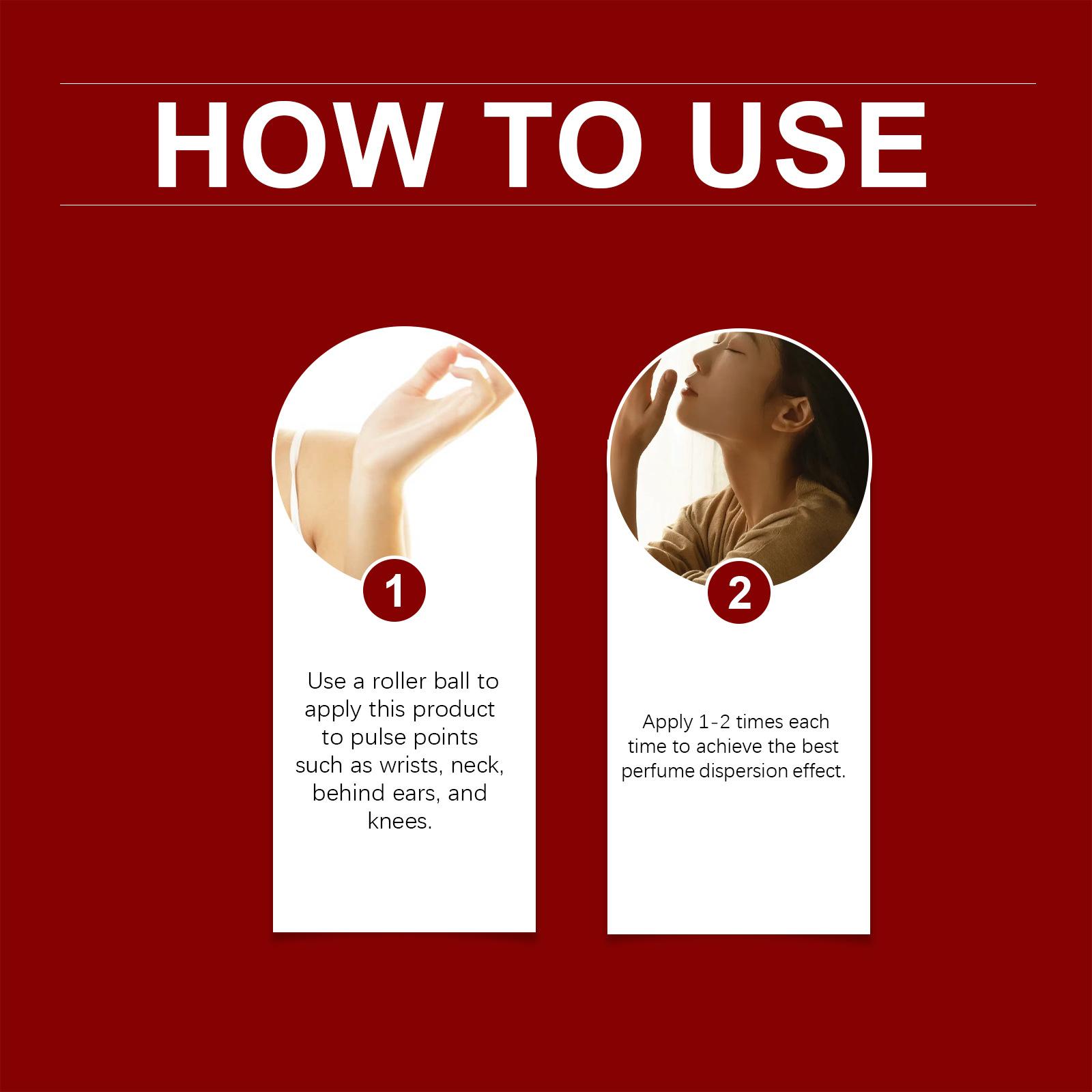 HOW TO USE

1

Use a roller ball to apply this product to pulse points such as wrists, neck, behind ears, and knees.

2

Apply 1-2 times each time to achieve the best perfume dispersion effect.