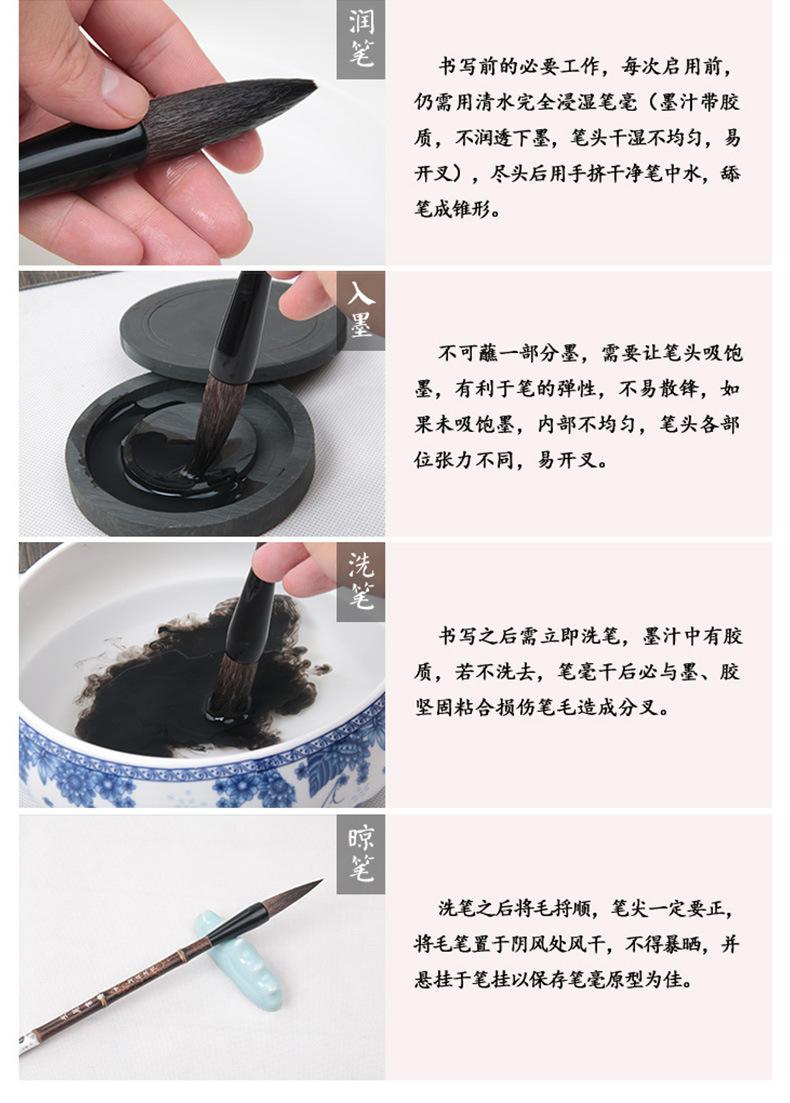 润笔

书写前的必要工作，每次启用前，仍需用清水完全浸湿笔毫（墨汁带胶质，不润透下墨，笔头干湿不均匀，易开叉），尽头后用手挤干净笔中水，舔笔成锥形。

入墨

不可蘸一部分墨，需要让笔头吸饱墨，有利于笔的弹性，不易散锋，如果未吸饱墨，内部不均匀，笔头各部位张力不同，易开叉。

洗笔

书写之后需立即洗笔，墨汁中有胶质，若不洗去，笔毫干后必与墨、胶坚固粘合损伤笔毛造成分叉。

晾笔

洗笔之后将毛捋顺，笔尖一定要正，将毛笔置于阴风处风干，不得暴晒，并悬挂于笔挂以保存笔毫原型为佳。