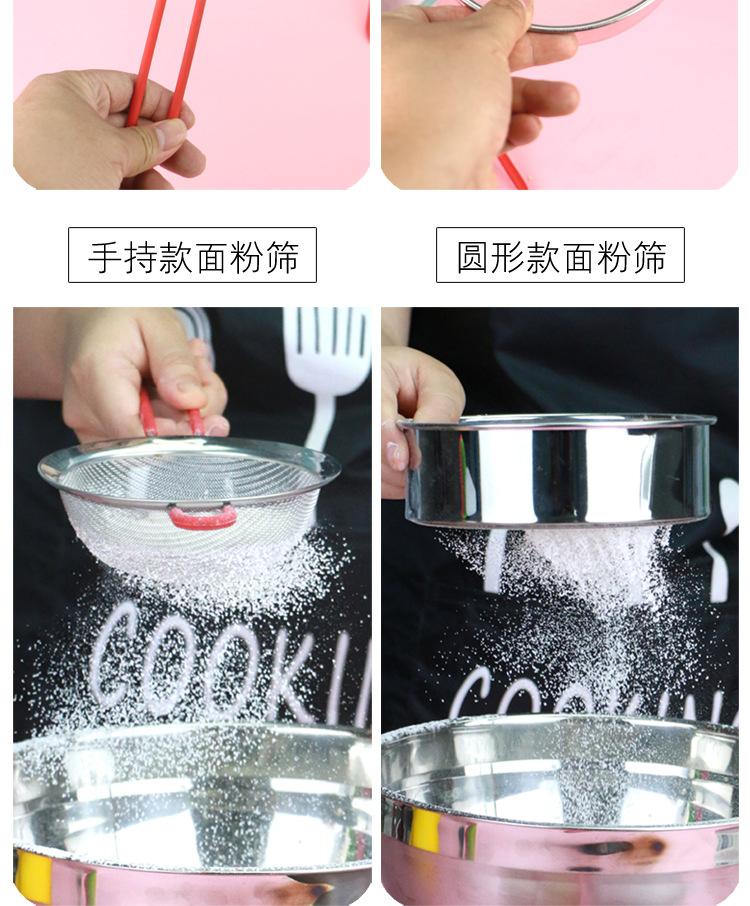 手持款面粉筛

圆形款面粉筛

COOKI

COOKIN