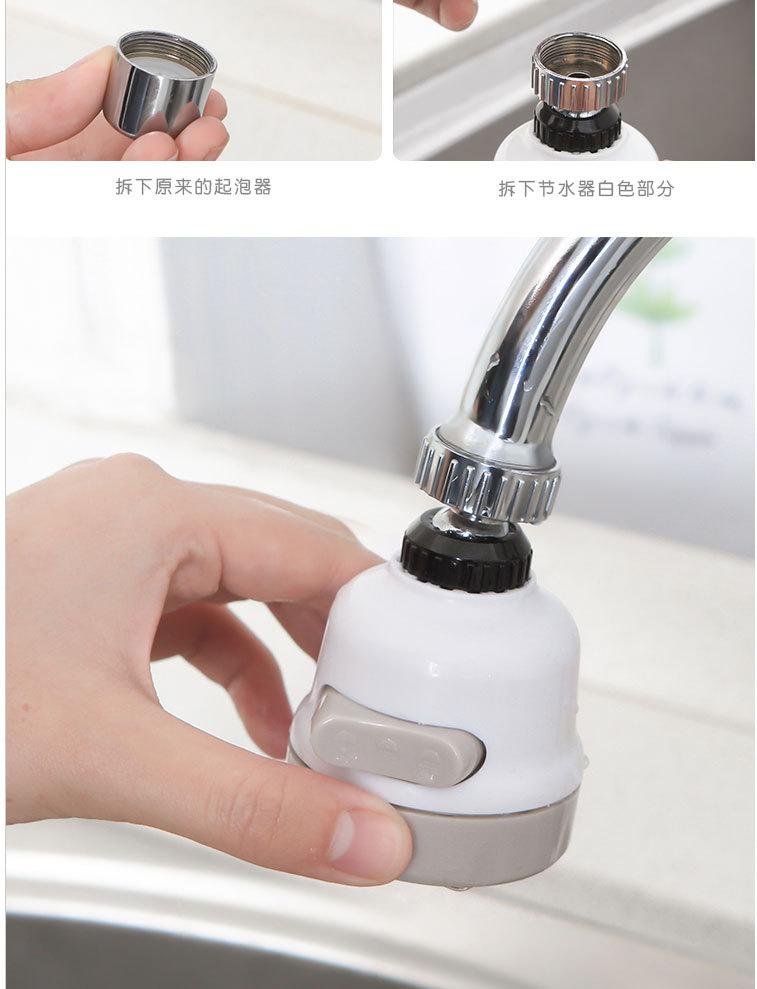 拆下原来的起泡器

拆下节水器白色部分