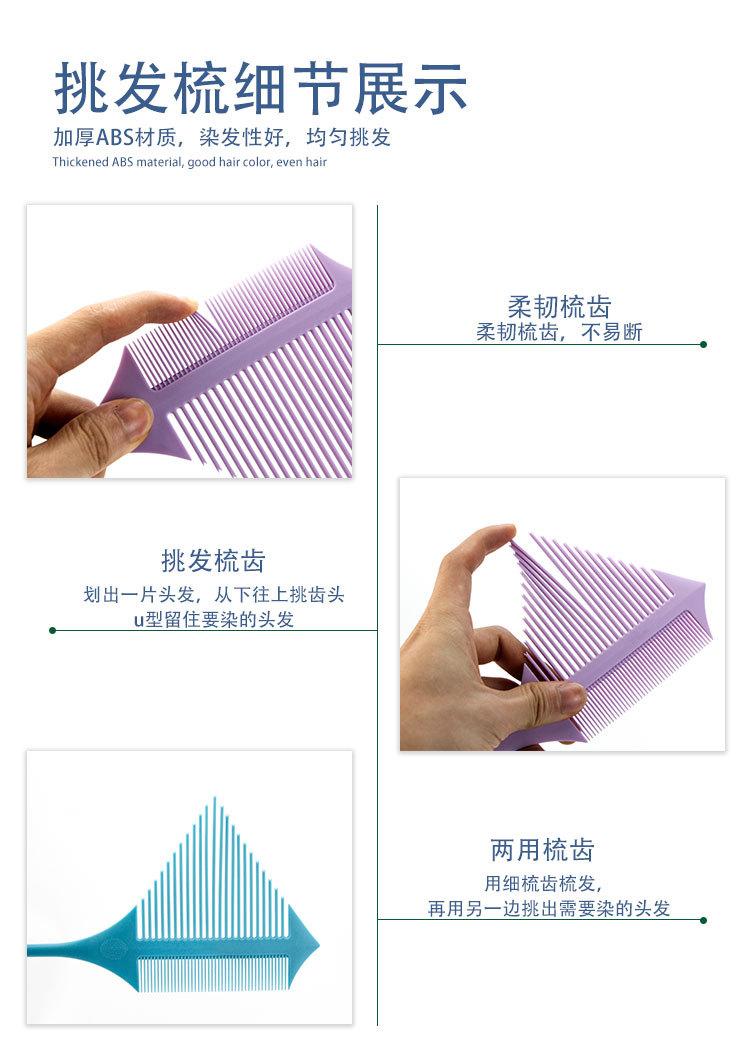 挑发梳细节展示

加厚ABS材质，染发性好，均匀挑发

Thickened ABS material, good hair color, even hair

柔韧梳齿

柔韧梳齿，不易断

挑发梳齿

划出一片头发，从下往上挑齿头

u型留住要染的头发

两用梳齿

用细梳齿梳发，

再用另一边挑出需要染的头发