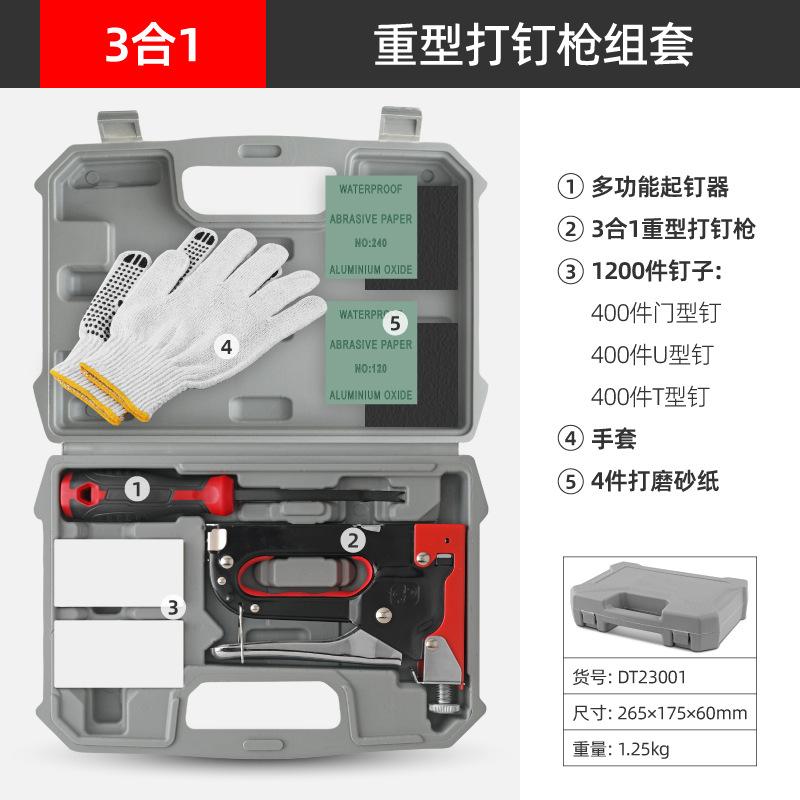 3合1

重型打钉枪组套

WATERPROOF
ABRASIVE PAPER
NO:240
ALUMINIUM OXIDE

WATERPROOF
ABRASIVE PAPER
NO:120
ALUMINIUM OXIDE

5

4

1

2

3

① 多功能起钉器
② 3合1重型打钉枪
③ 1200件钉子:
400件门型钉
400件U型钉
400件T型钉
④ 手套
⑤ 4件打磨砂纸

货号: DT23001
尺寸: 265×175×60mm
重量: 1.25kg