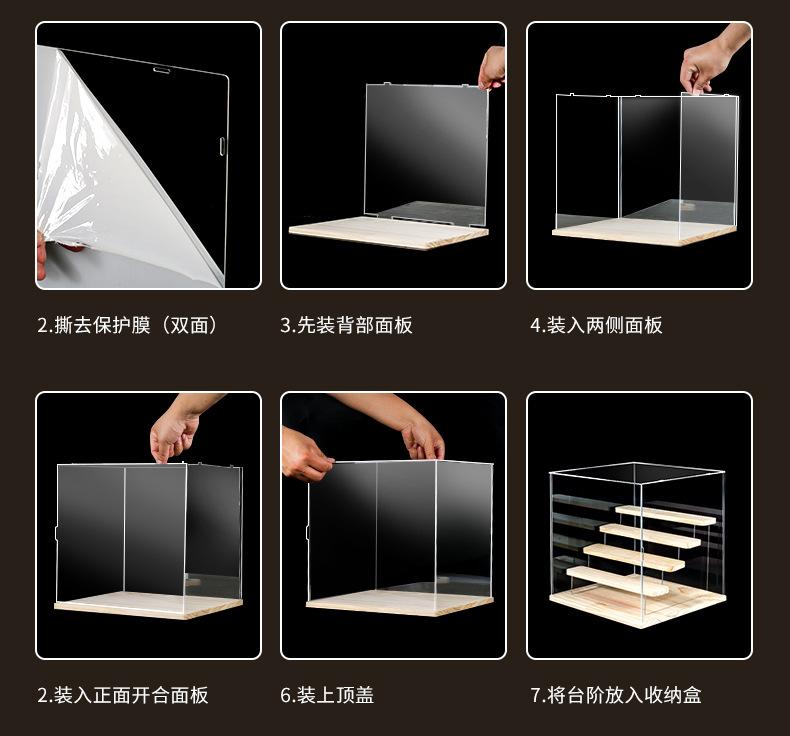 2.撕去保护膜（双面）

3.先装背部面板

4.装入两侧面板

2.装入正面开合面板

6.装上顶盖

7.将台阶放入收纳盒