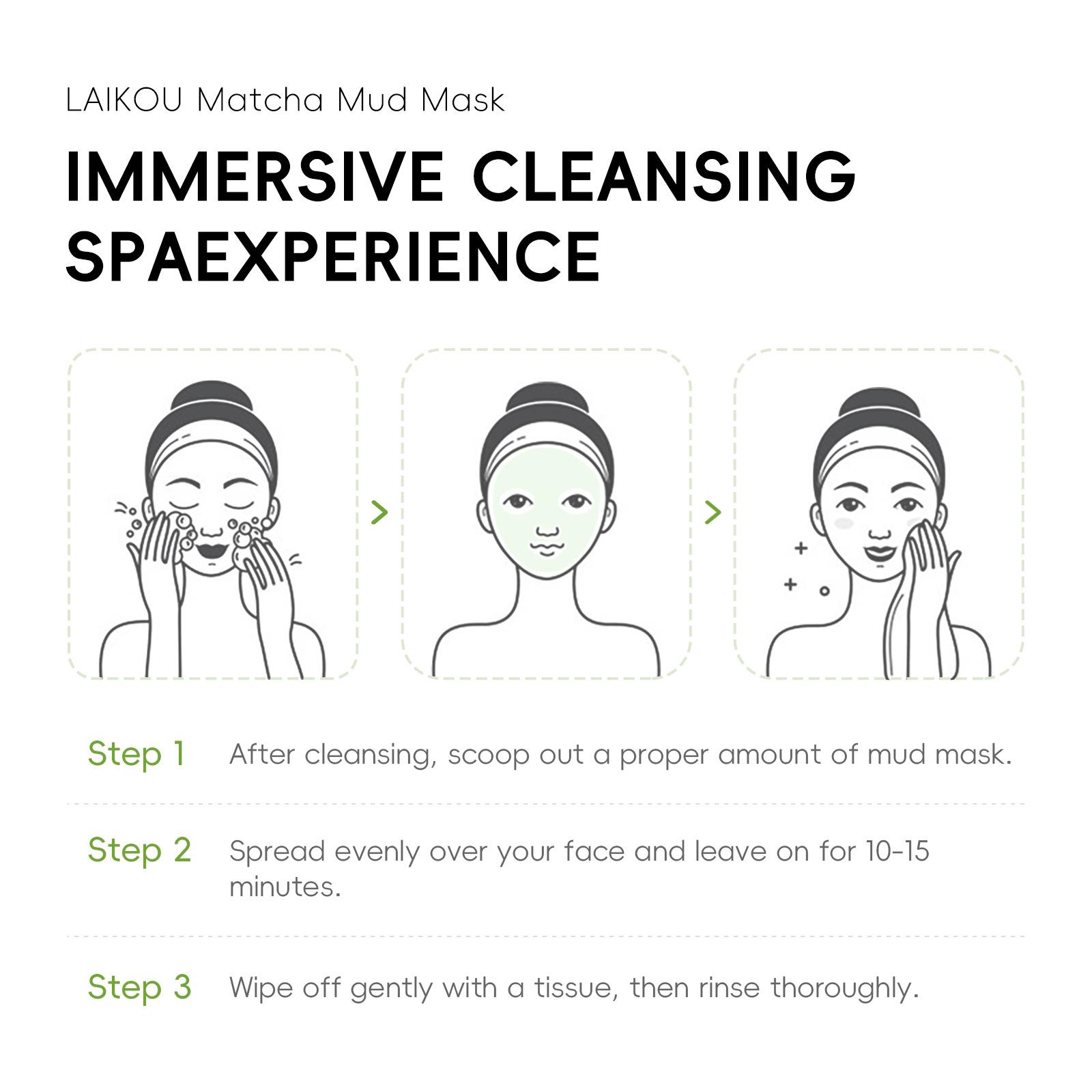 LAIKOU Matcha Mud Mask

IMMERSIVE CLEANSING SPAEXPERIENCE

Step 1 After cleansing, scoop out a proper amount of mud mask.

Step 2 Spread evenly over your face and leave on for 10-15 minutes.

Step 3 Wipe off gently with a tissue, then rinse thoroughly.