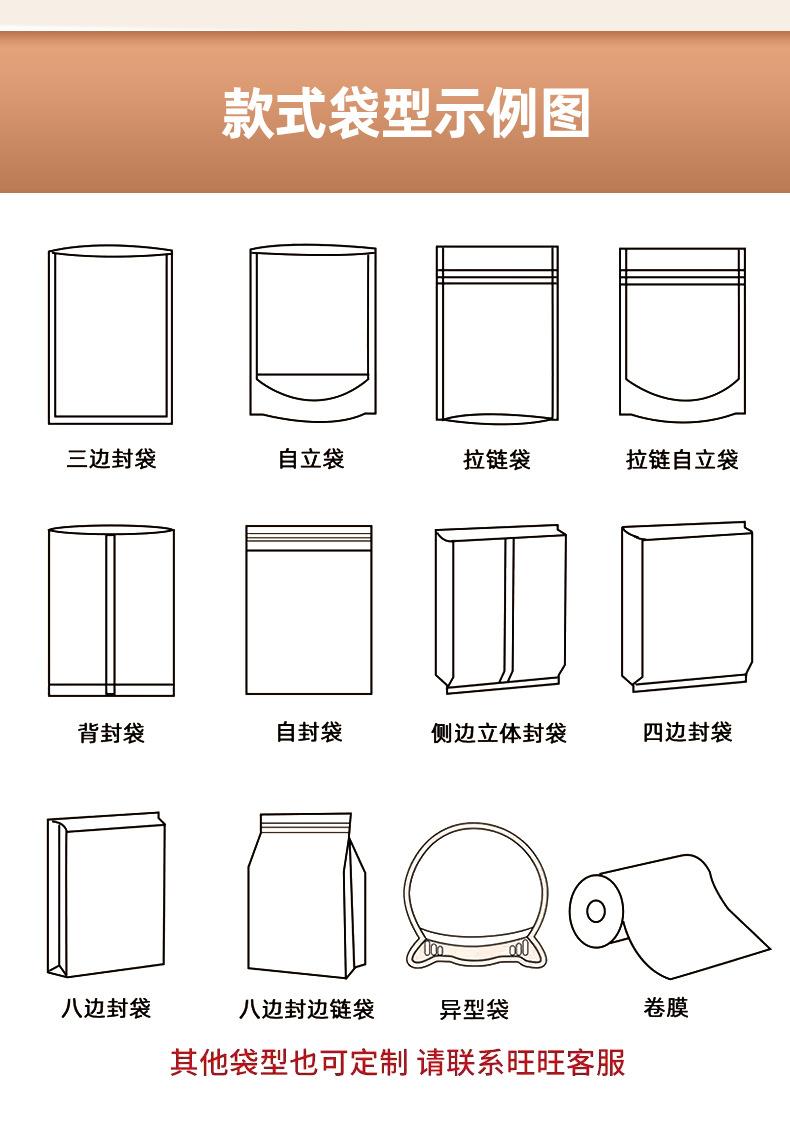 款式袋型示例图

三边封袋

自立袋

拉链袋

拉链自立袋

背封袋

自封袋

侧边立体封袋

四边封袋

八边封袋

八边封边链袋

异型袋

卷膜

其他袋型也可定制 请联系旺旺客服