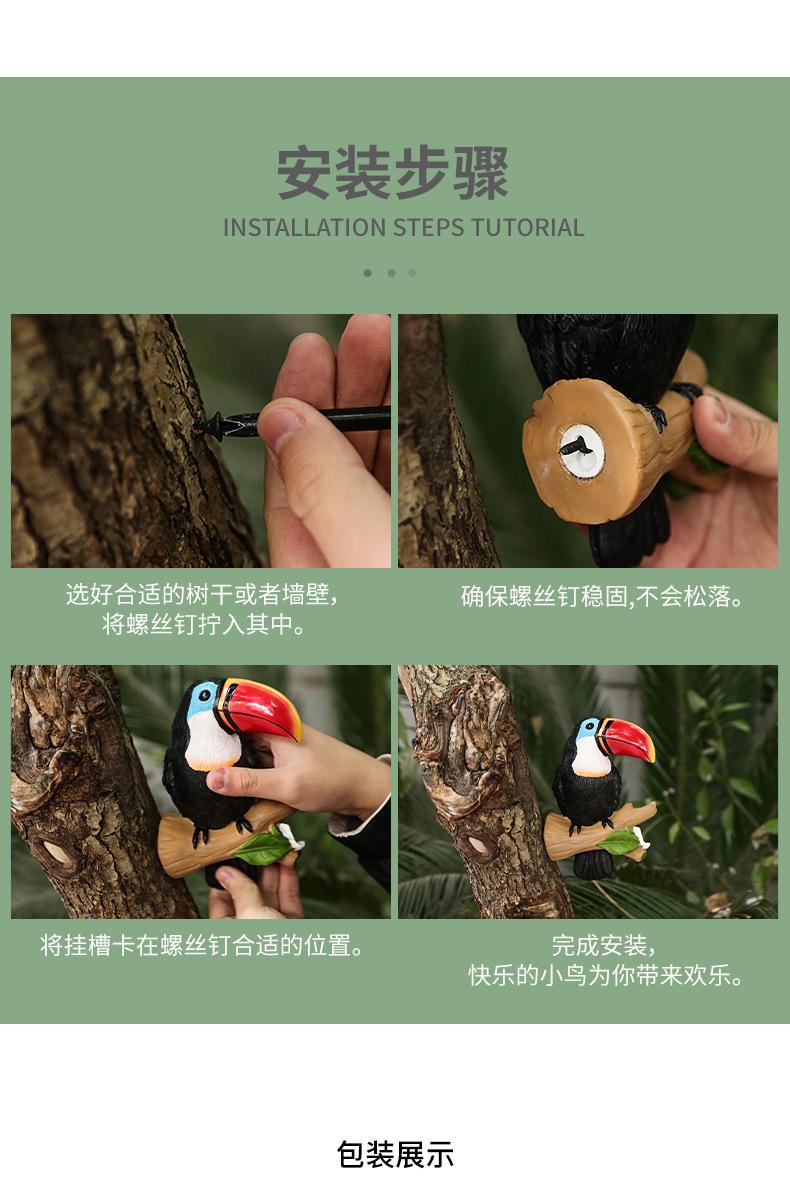 安装步骤

INSTALLATION STEPS TUTORIAL

选好合适的树干或者墙壁，将螺丝钉拧入其中。

确保螺丝钉稳固,不会松落。

将挂槽卡在螺丝钉合适的位置。

完成安装，快乐的小鸟为你带来欢乐。

包装展示