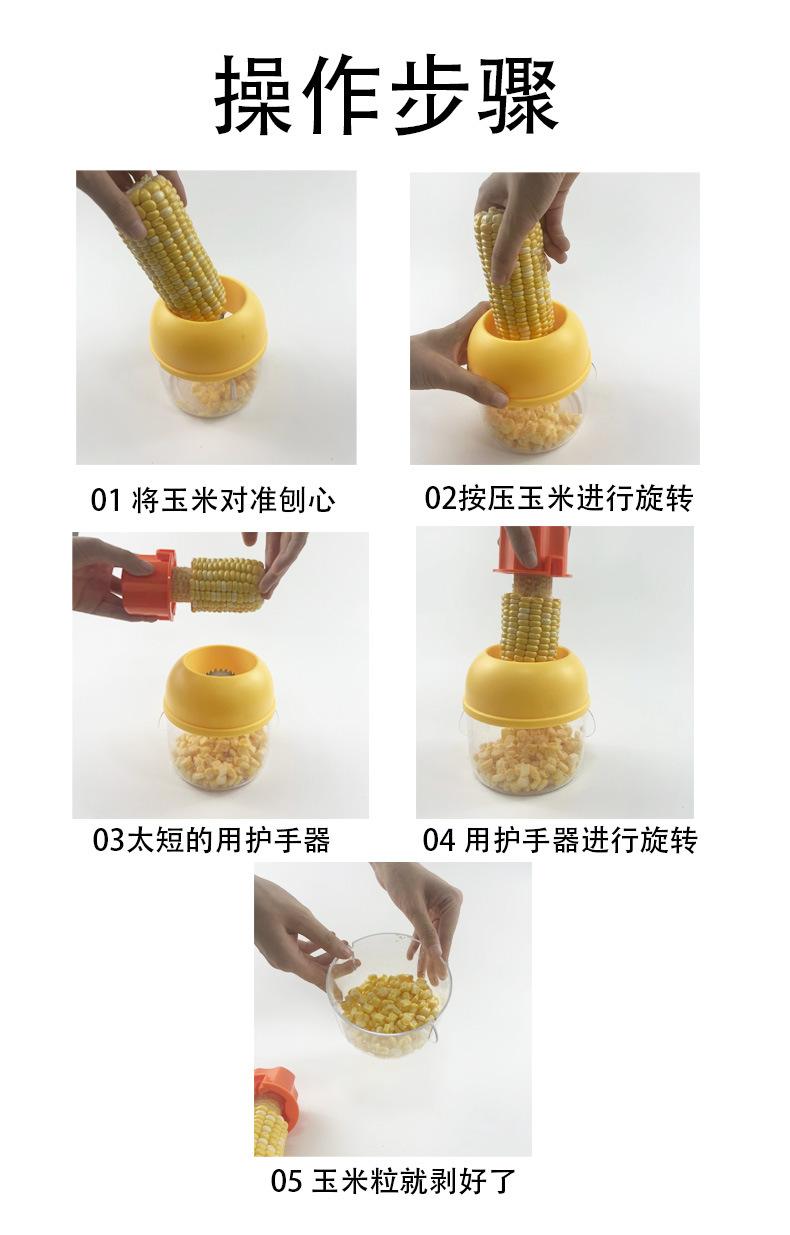 操作步骤

01 将玉米对准刨心

02按压玉米进行旋转

03太短的用护手器

04 用护手器进行旋转

05 玉米粒就剥好了