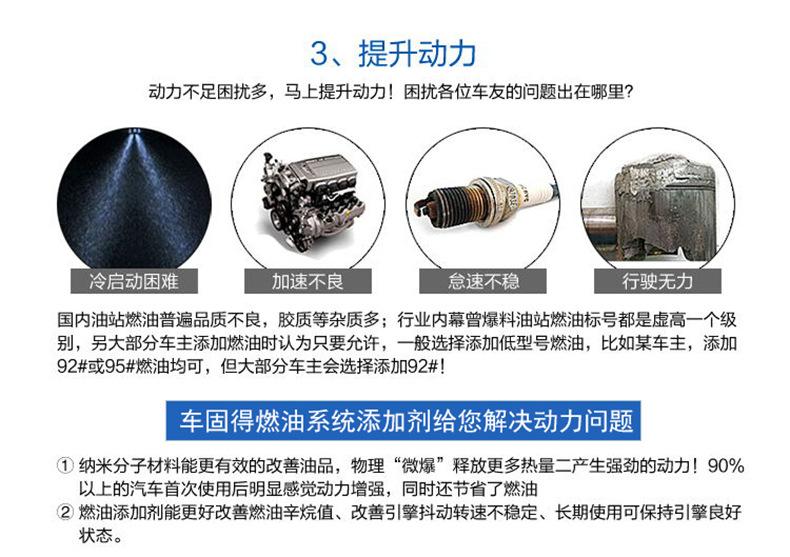 3、提升动力

动力不足困扰多，马上提升动力！困扰各位车友的问题出在哪里？

冷启动困难

加速不良

怠速不稳

行驶无力

国内油站燃油普遍品质不良，胶质等杂质多；行业内幕曾爆料油站燃油标号都是虚高一个级别，另大部分车主添加燃油时认为只要允许，一般选择添加低型号燃油，比如某车主，添加92#或95#燃油均可，但大部分车主会选择添加92#！

车固得燃油系统添加剂给您解决动力问题

① 纳米分子材料能更有效的改善油品，物理“微爆”释放更多热量二产生强劲的动力！90%以上的汽车首次使用后明显感觉动力增强，同时还节省了燃油
② 燃油添加剂能更好改善燃油辛烷值、改善引擎抖动转速不稳定、长期使用可保持引擎良好状态。