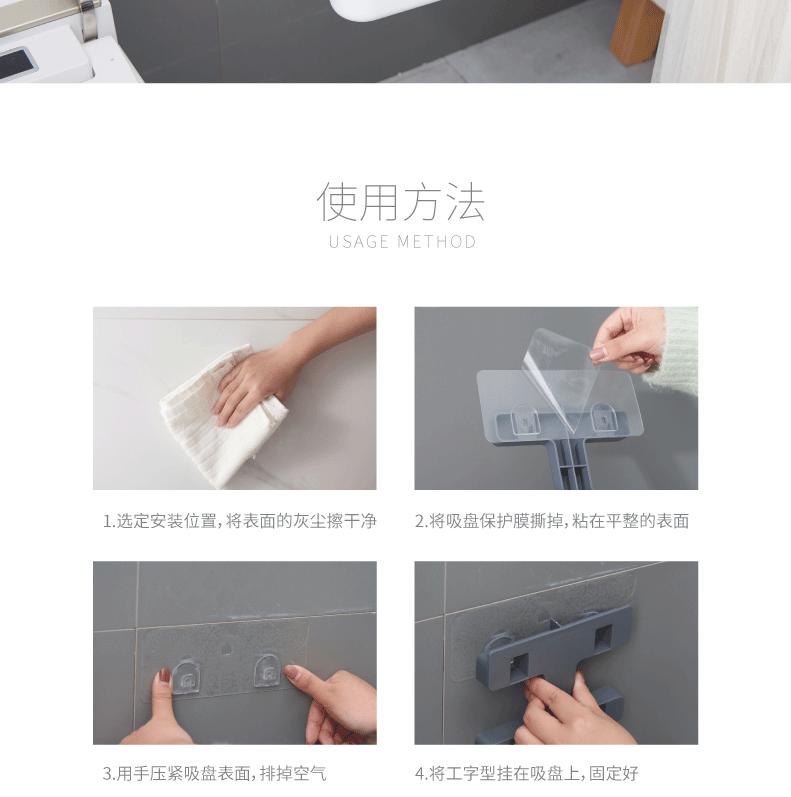 使用方法
USAGE METHOD

1.选定安装位置,将表面的灰尘擦干净

2.将吸盘保护膜撕掉,粘在平整的表面

3.用手压紧吸盘表面,排掉空气

4.将工字型挂在吸盘上,固定好