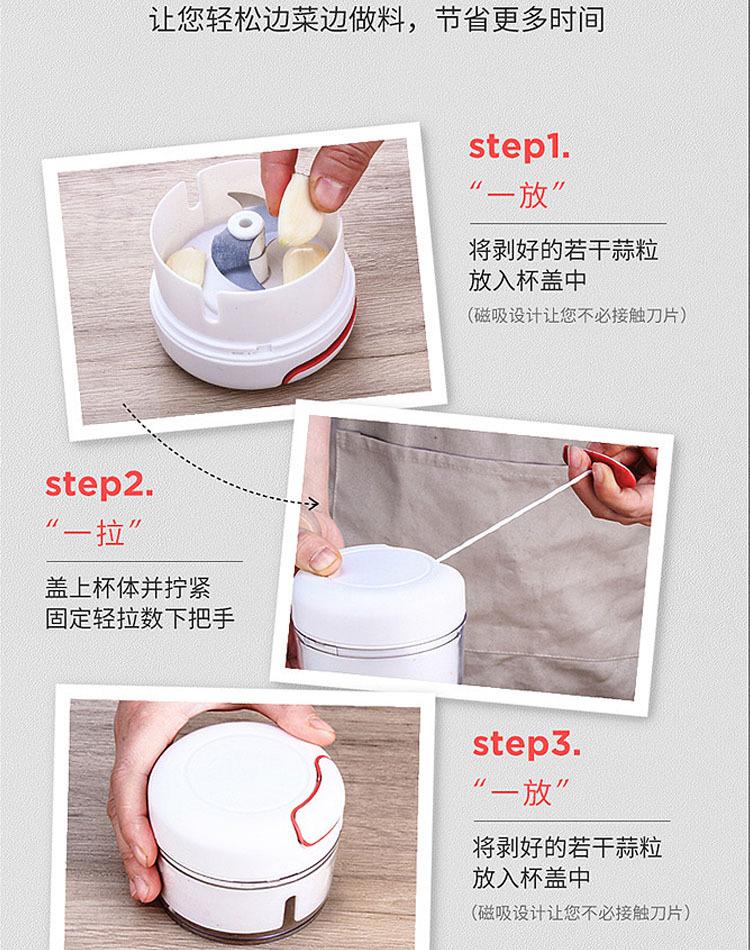 让您轻松边菜边做料，节省更多时间

step1.
“一放”
将剥好的若干蒜粒
放入杯盖中
（磁吸设计让您不必接触刀片）

step2.
“一拉”
盖上杯体并拧紧
固定轻拉数下把手

step3.
“一放”
将剥好的若干蒜粒
放入杯盖中
（磁吸设计让您不必接触刀片）