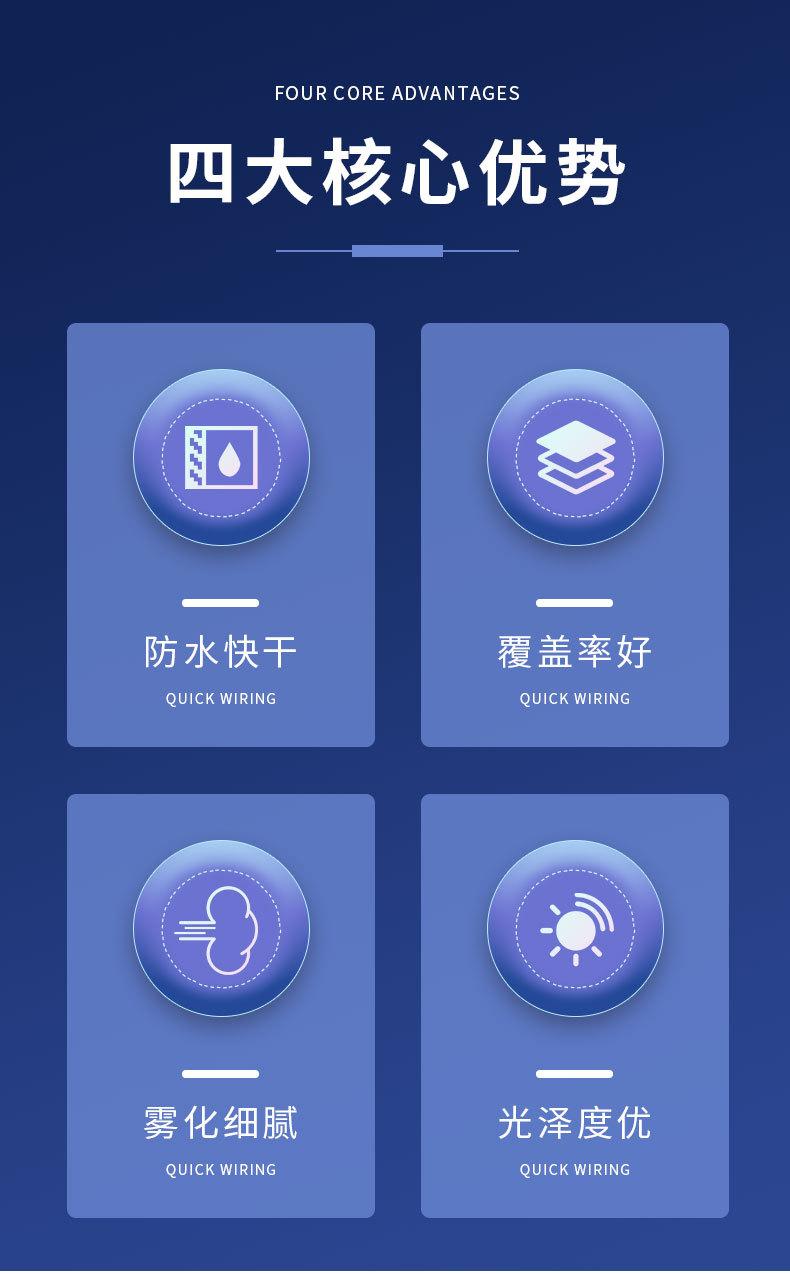 FOUR CORE ADVANTAGES

四大核心优势

防水快干
QUICK WIRING

覆盖率好
QUICK WIRING

雾化细腻
QUICK WIRING

光泽度优
QUICK WIRING