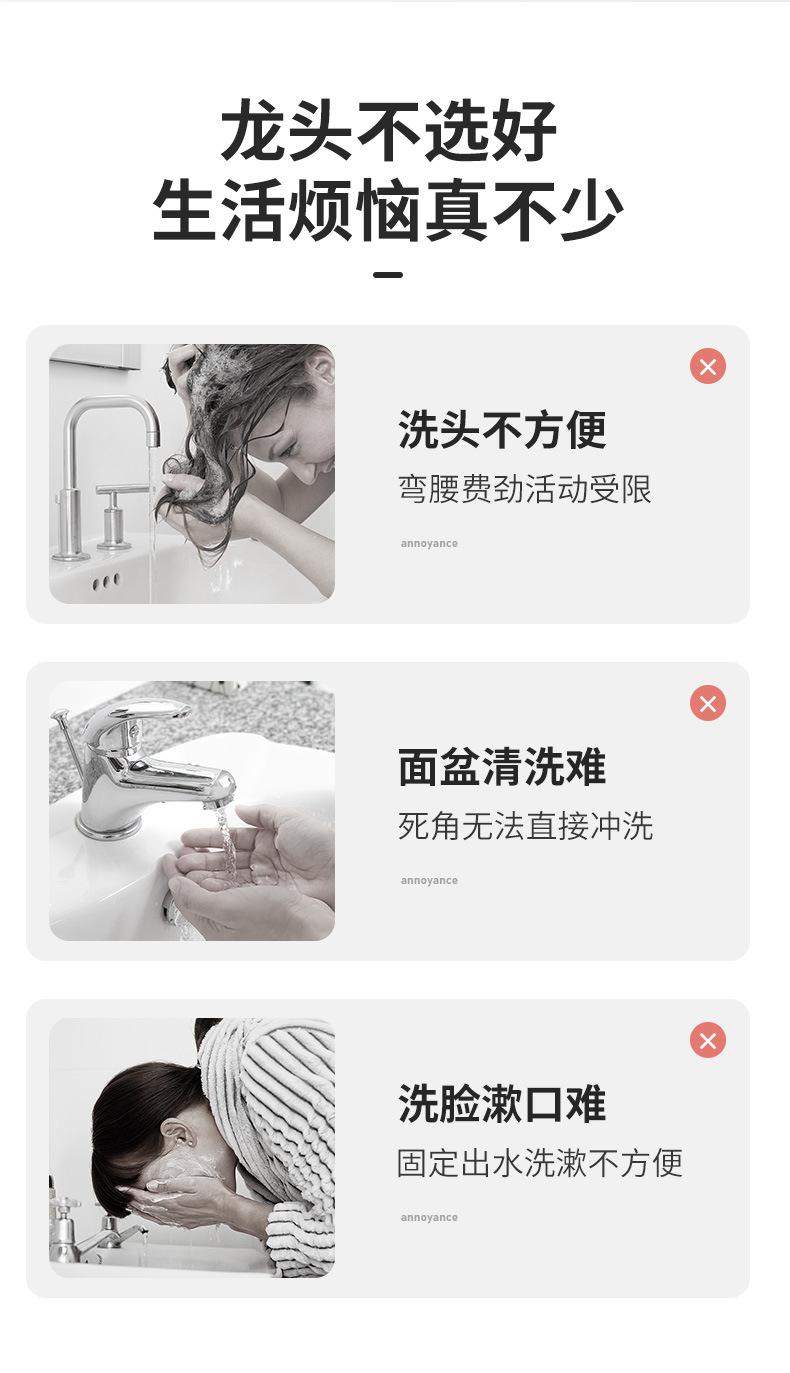 龙头不选好
生活烦恼真不少

洗头不方便
弯腰费劲活动受限
annoyance

面盆清洗难
死角无法直接冲洗
annoyance

洗脸漱口难
固定出水洗漱不方便
annoyance