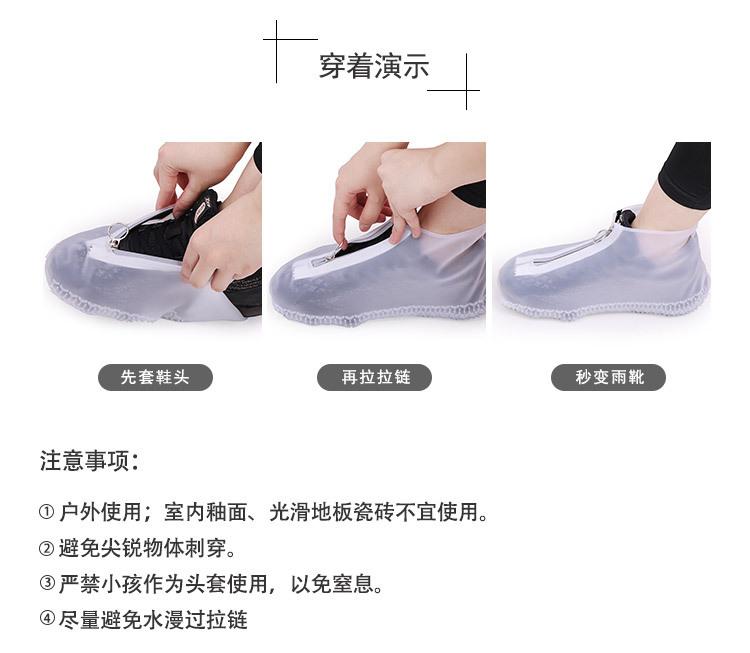 穿着演示

先套鞋头

再拉拉链

秒变雨靴

注意事项:

① 户外使用；室内釉面、光滑地板瓷砖不宜使用。

② 避免尖锐物体刺穿。

③ 严禁小孩作为头套使用，以免窒息。

④ 尽量避免水漫过拉链