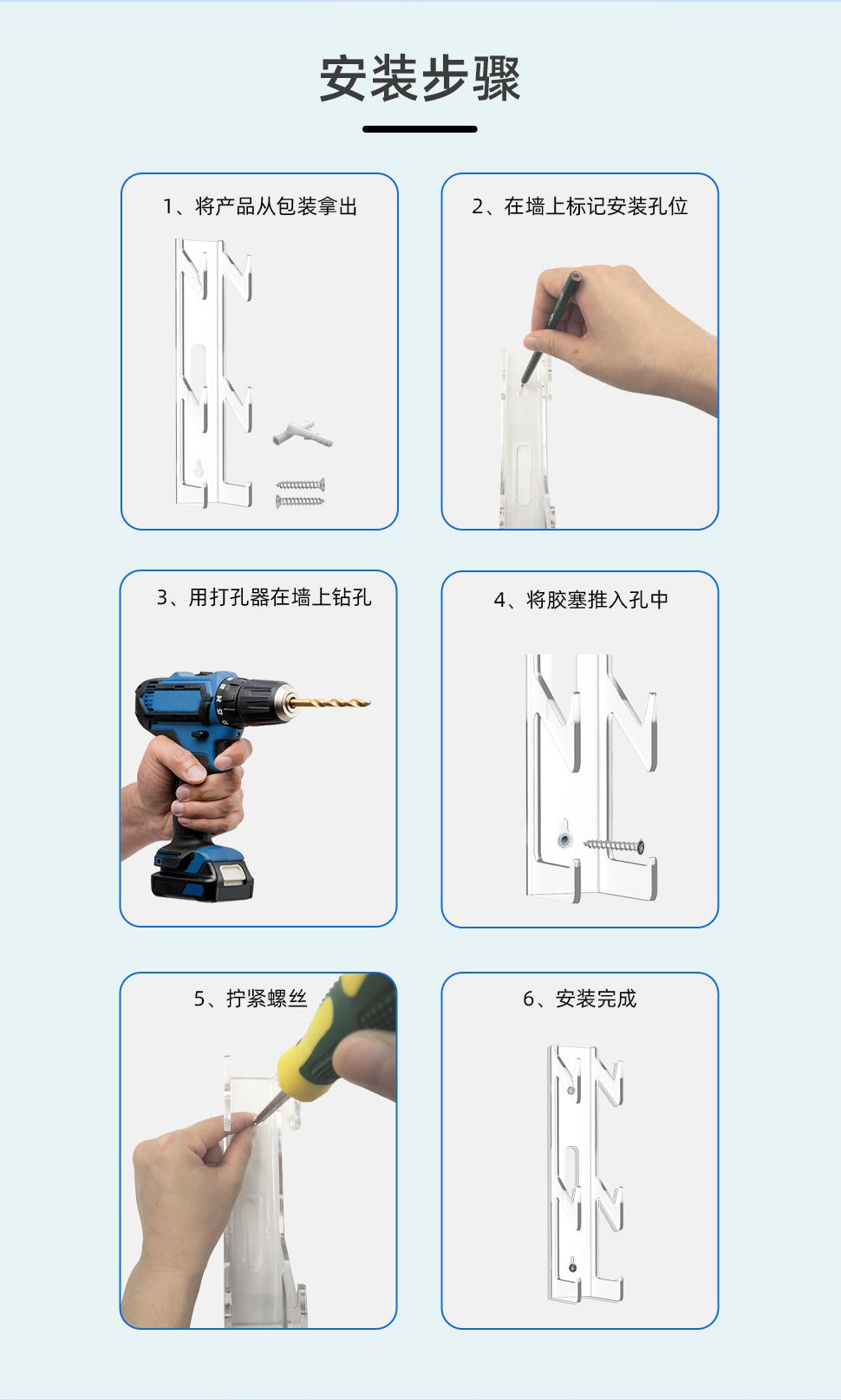 安装步骤

1、将产品从包装拿出

2、在墙上标记安装孔位

3、用打孔器在墙上钻孔

4、将胶塞推入孔中

5、拧紧螺丝

6、安装完成