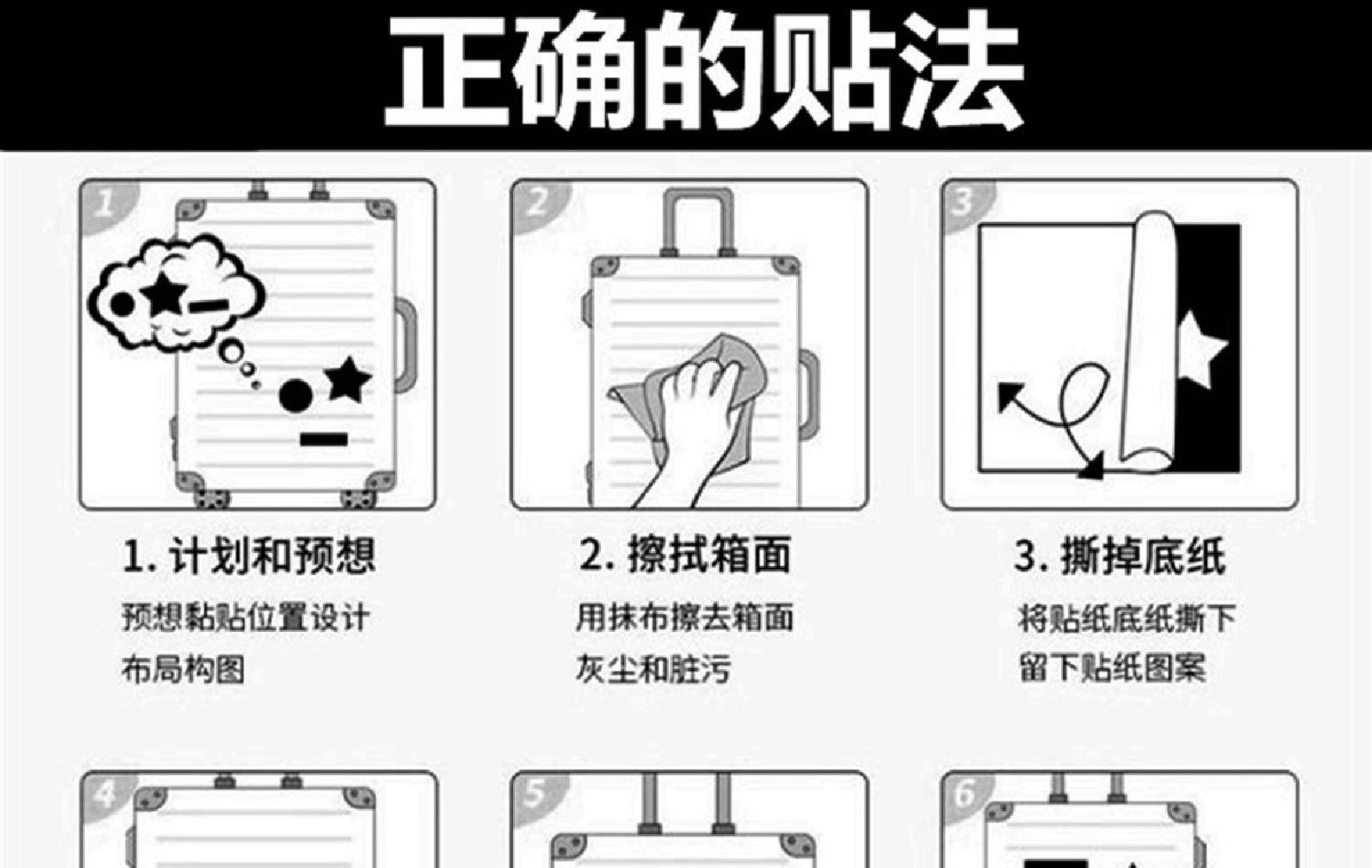 正确的贴法

1

2

3

1. 计划和预想

预想黏贴位置设计布局构图

2. 擦拭箱面

用抹布擦去箱面灰尘和脏污

3. 撕掉底纸

将贴纸底纸撕下留下贴纸图案

4

5

6