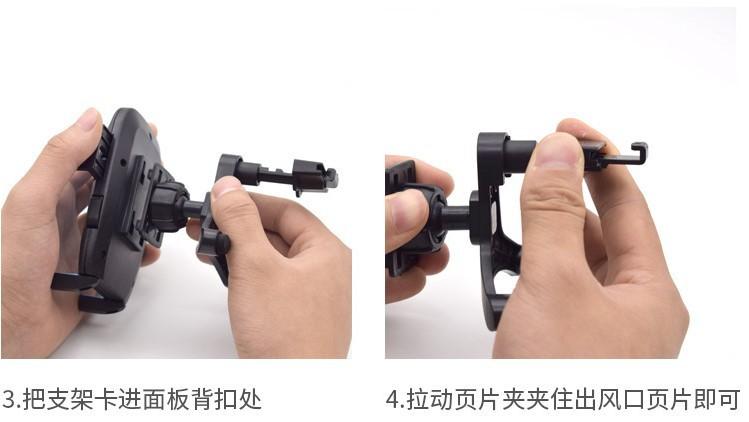 3.把支架卡进面板背扣处

4.拉动页片夹夹住出风口页片即可