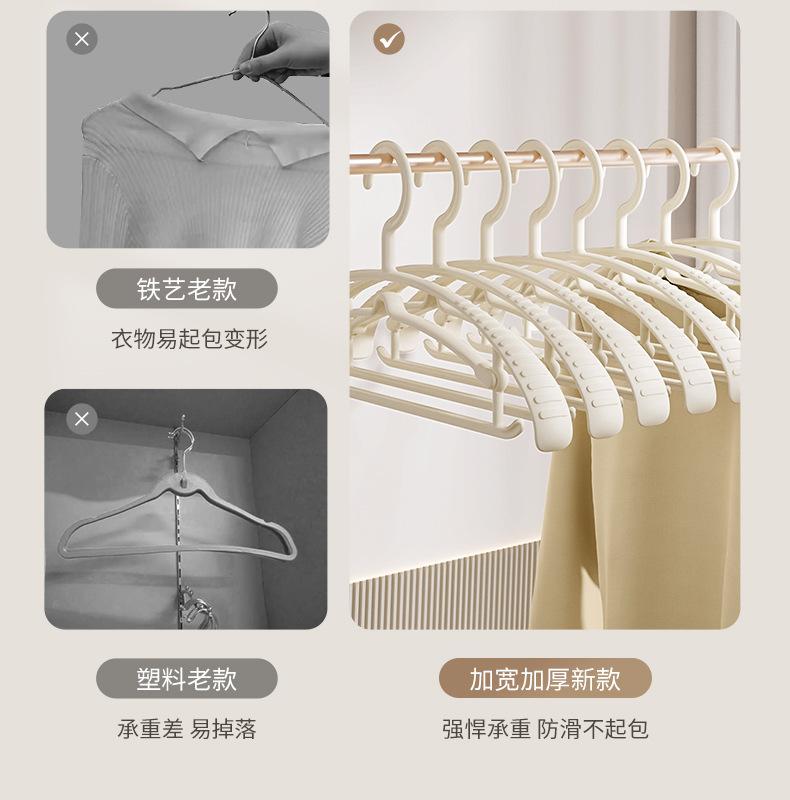 铁艺老款

衣物易起包变形

塑料老款

承重差 易掉落

加宽加厚新款

强悍承重 防滑不起包