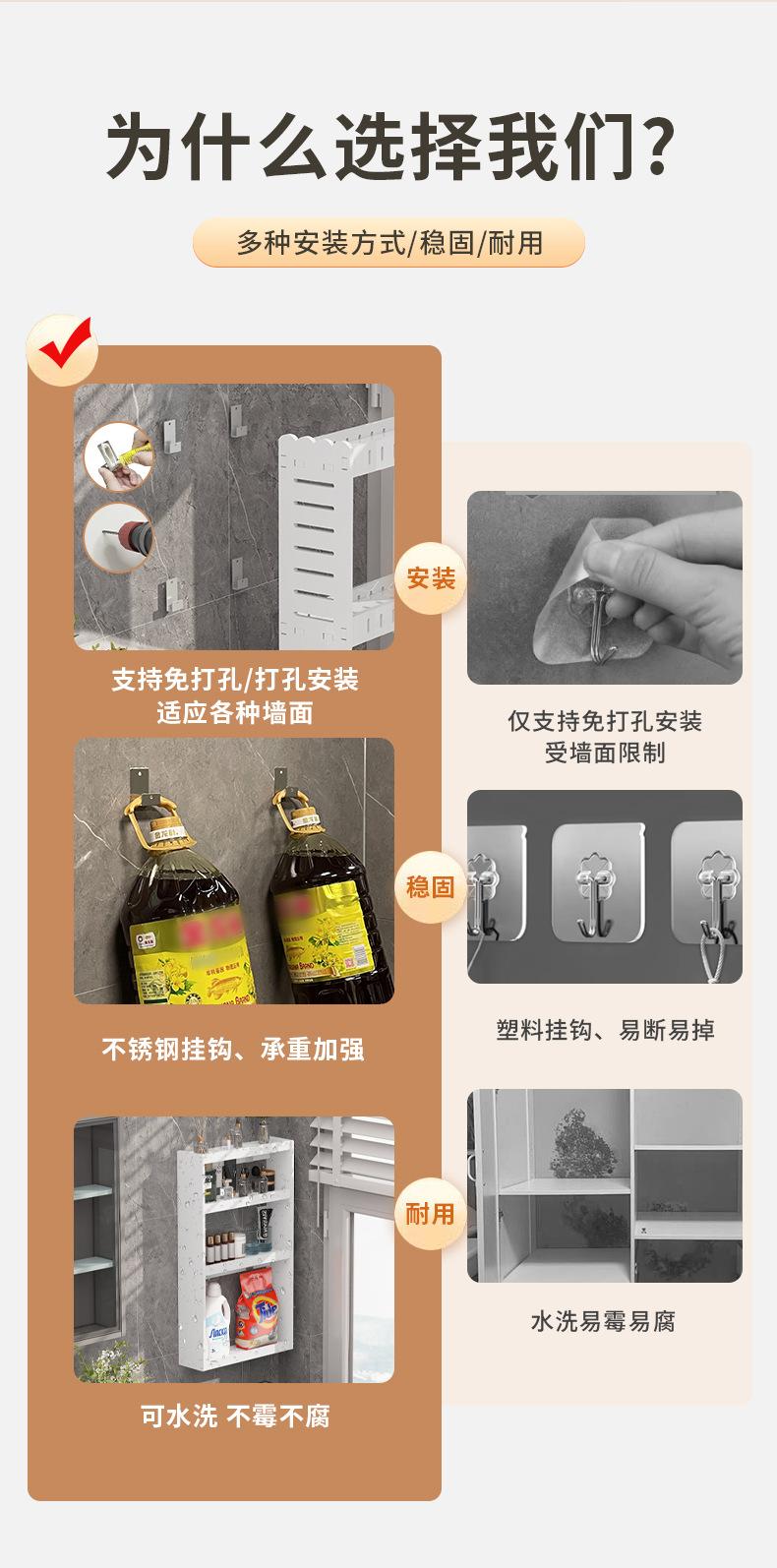 为什么选择我们?

多种安装方式/稳固/耐用

支持免打孔/打孔安装
适应各种墙面

安装

仅支持免打孔安装
受墙面限制

不锈钢挂钩、承重加强

稳固

塑料挂钩、易断易掉

可水洗 不霉不腐

耐用

水洗易霉易腐