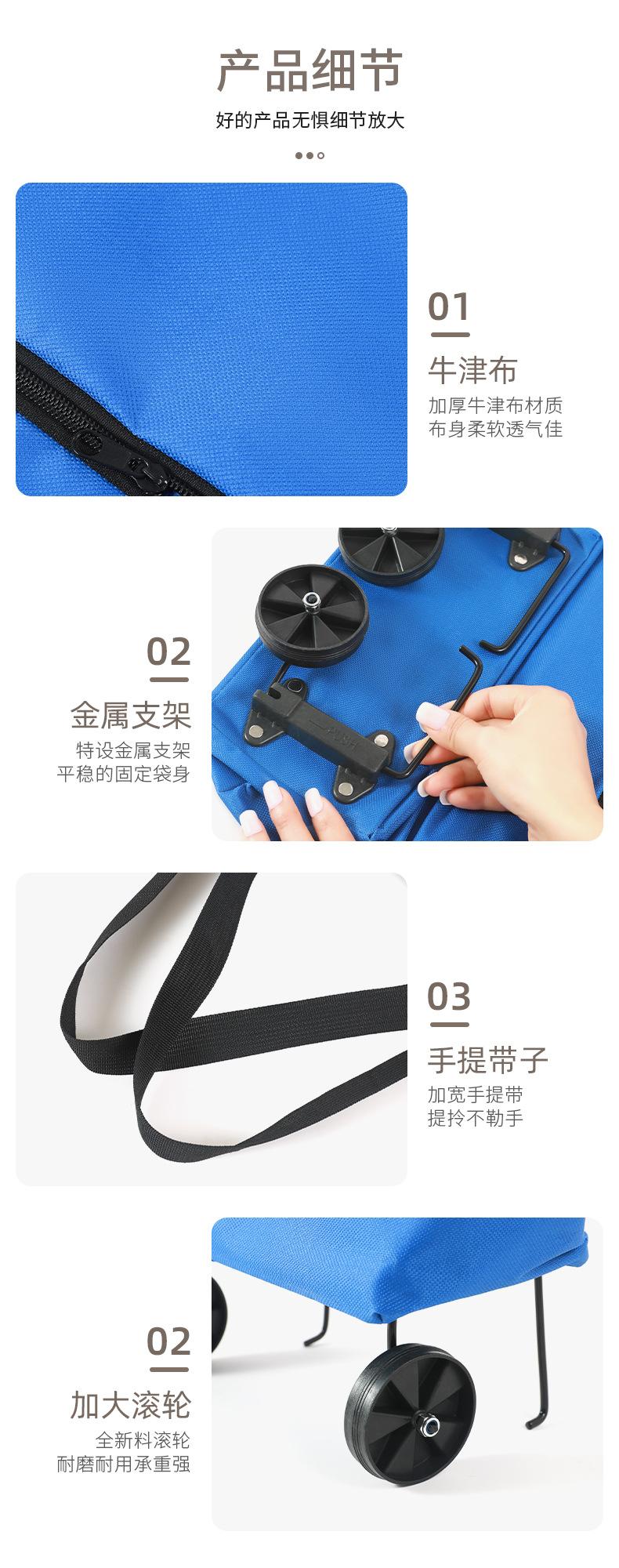 产品细节

好的产品无惧细节放大

01

牛津布

加厚牛津布材质
布身柔软透气佳

02

金属支架

特设金属支架
平稳的固定袋身

PUSH

03

手提带子

加宽手提带
提拎不勒手

02

加大滚轮

全新料滚轮
耐磨耐用承重强