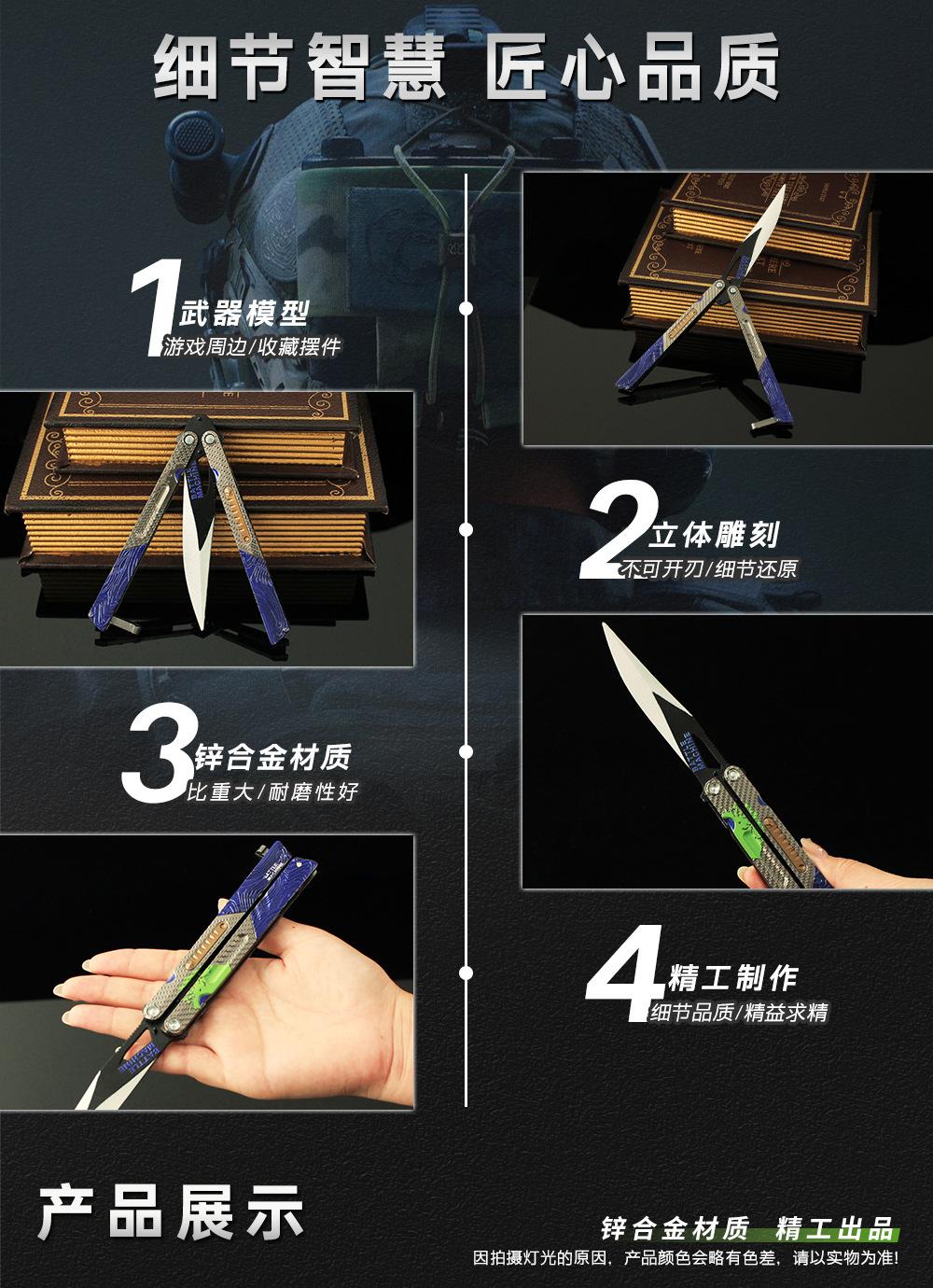 细节智慧 匠心品质

1 武器模型
游戏周边/收藏摆件

2 立体雕刻
不可开刃/细节还原

3 锌合金材质
比重大/耐磨性好

4 精工制作
细节品质/精益求精

产品展示

锌合金材质 精工出品
因拍摄灯光的原因，产品颜色会略有色差，请以实物为准!