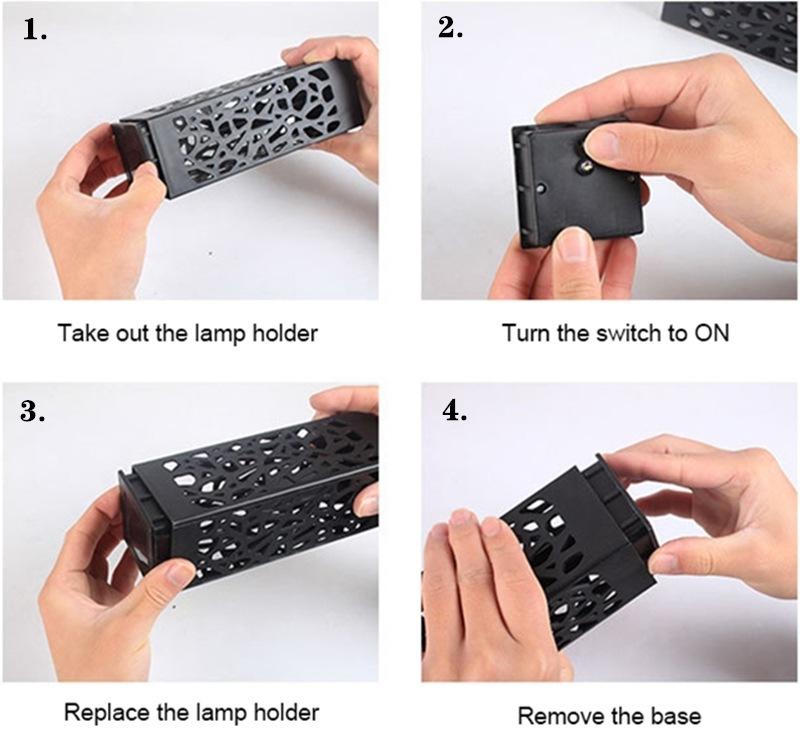 1.

Take out the lamp holder

2.

Turn the switch to ON

3.

Replace the lamp holder

4.

Remove the base