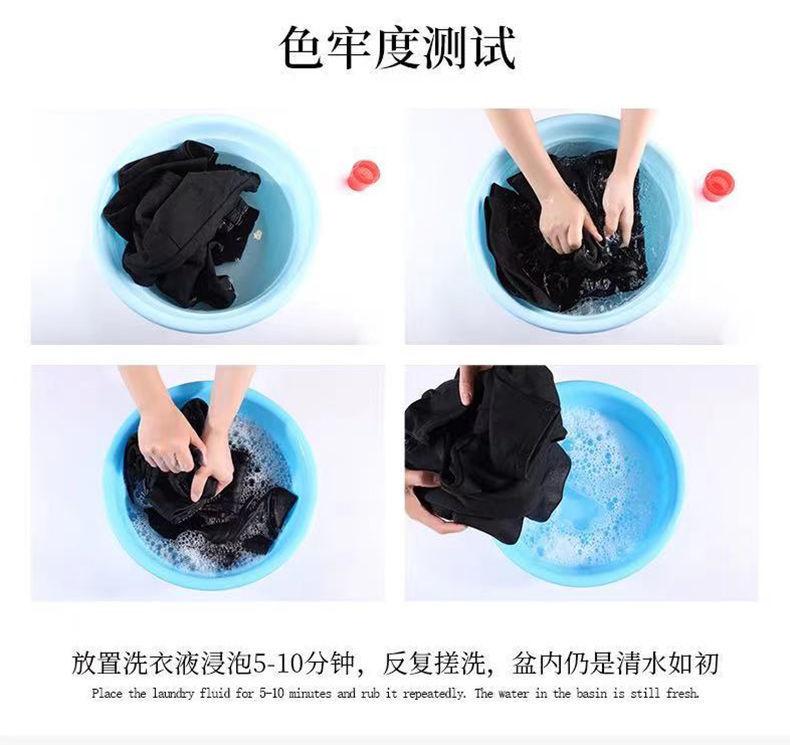 色牢度测试

放置洗衣液浸泡5-10分钟，反复搓洗，盆内仍是清水如初

Place the laundry fluid for 5-10 minutes and rub it repeatedly. The water in the basin is still fresh.