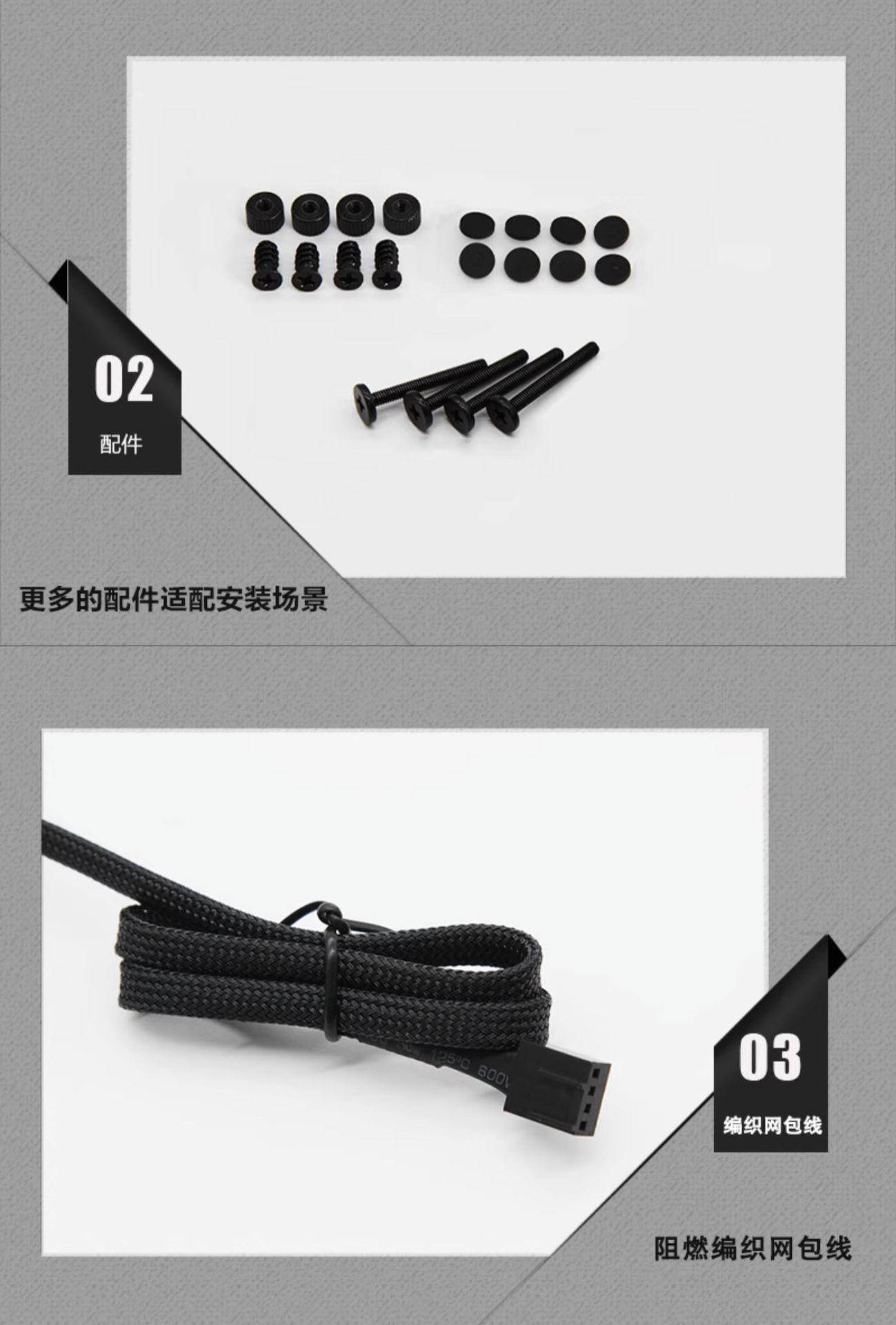 02

配件

更多的配件适配安装场景

125°C 600V

03

编织网包线

阻燃编织网包线