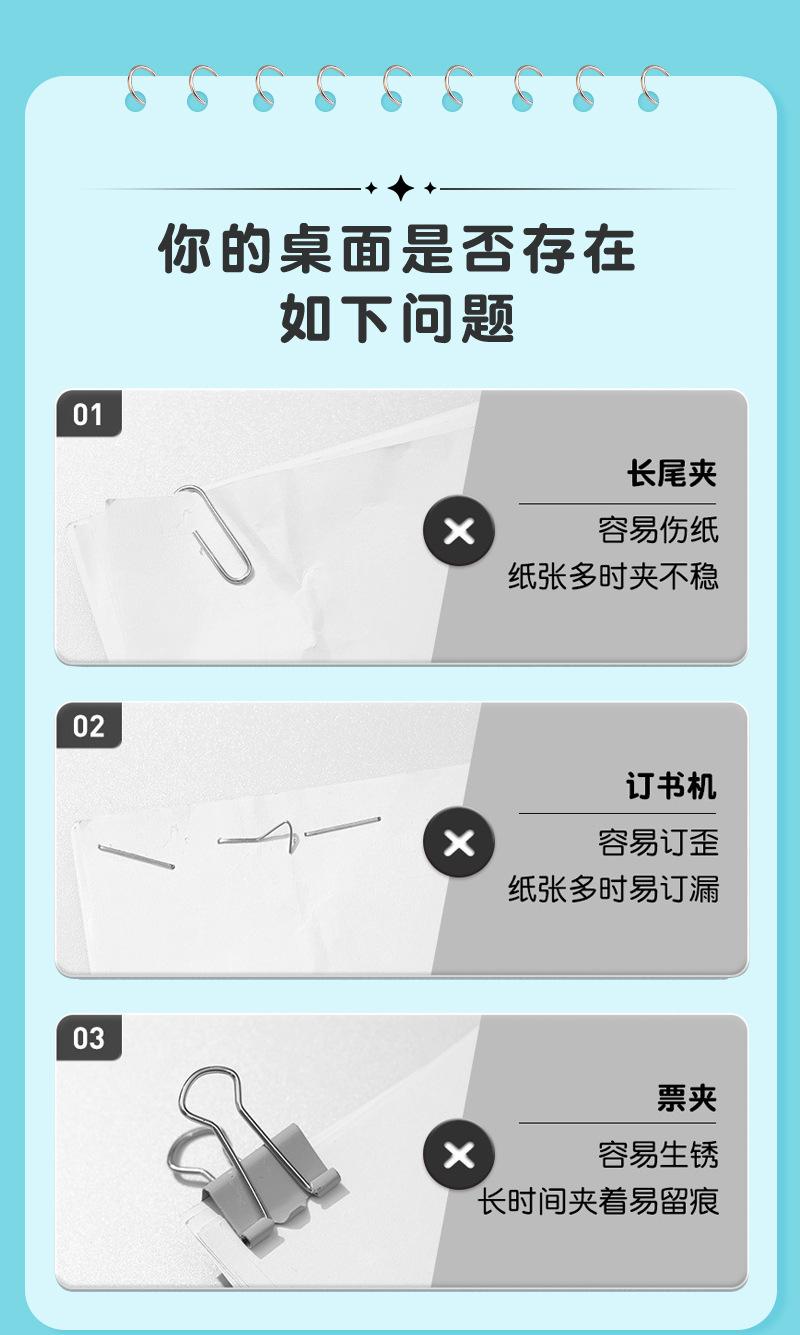 你的桌面是否存在
如下问题

01

长尾夹

容易伤纸
纸张多时夹不稳

02

订书机

容易订歪
纸张多时易订漏

03

票夹

容易生锈
长时间夹着易留痕