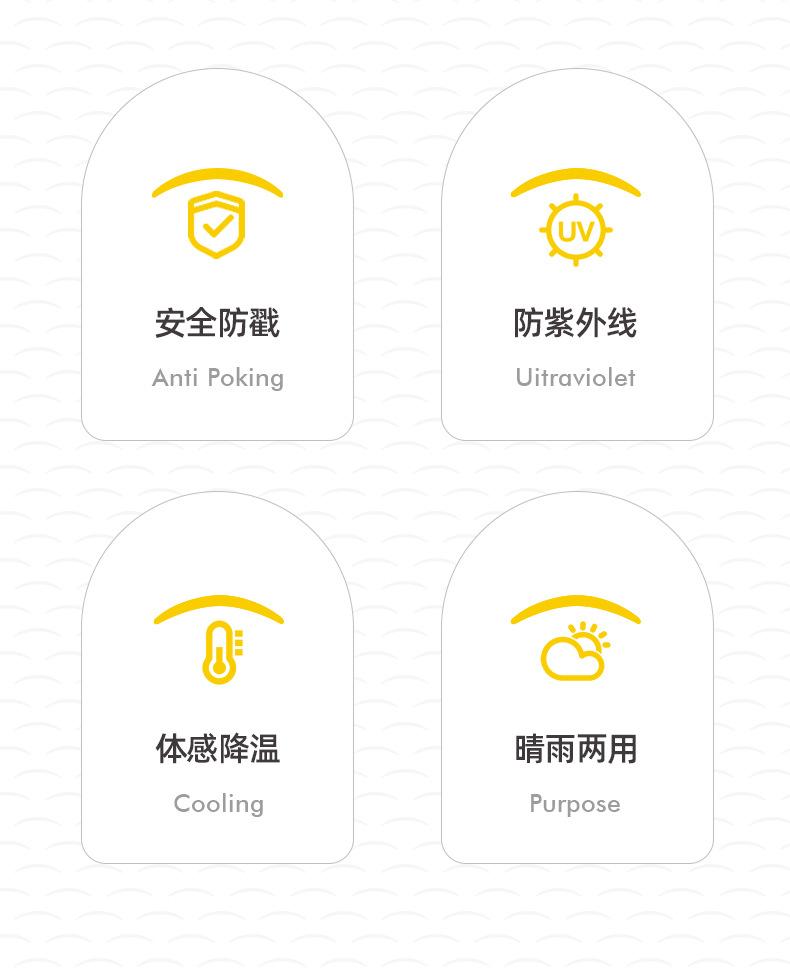 安全防戳

Anti Poking

UV

防紫外线

Uitraviolet

体感降温

Cooling

晴雨两用

Purpose