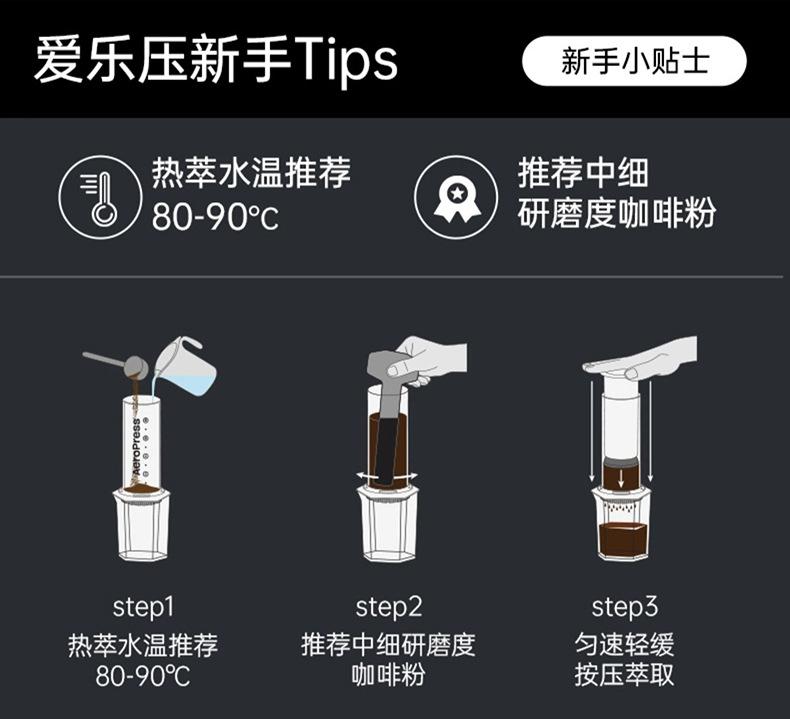 爱乐压新手Tips

新手小贴士

热萃水温推荐
80-90℃

推荐中细
研磨度咖啡粉

AeroPress

step1
热萃水温推荐
80-90℃

step2
推荐中细研磨度
咖啡粉

step3
匀速轻缓
按压萃取