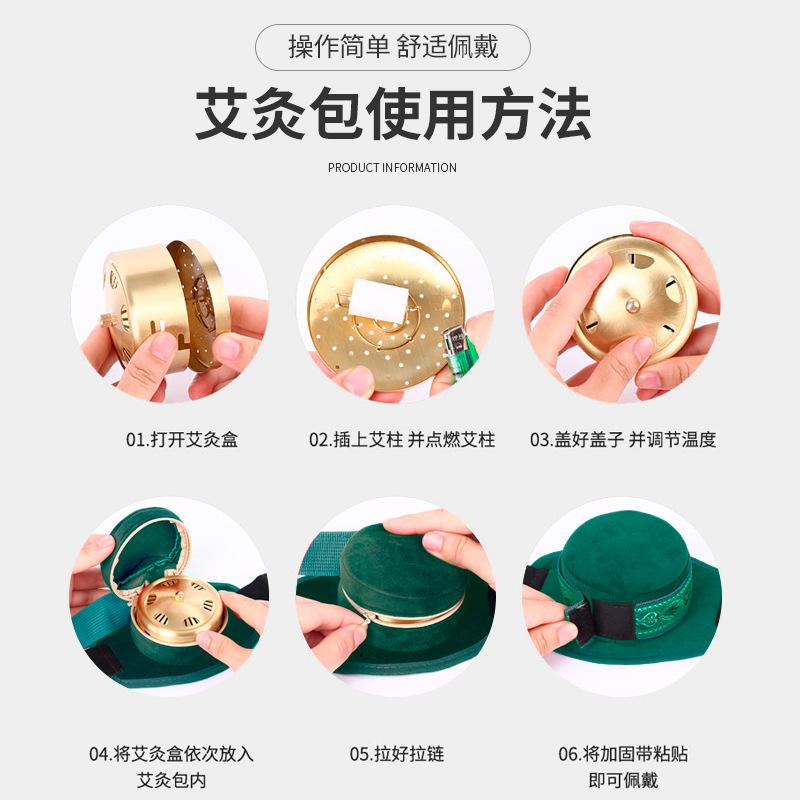 操作简单 舒适佩戴

艾灸包使用方法

PRODUCT INFORMATION

01.打开艾灸盒

02.插上艾柱 并点燃艾柱

03.盖好盖子 并调节温度

04.将艾灸盒依次放入艾灸包内

05.拉好拉链

06.将加固带粘贴即可佩戴