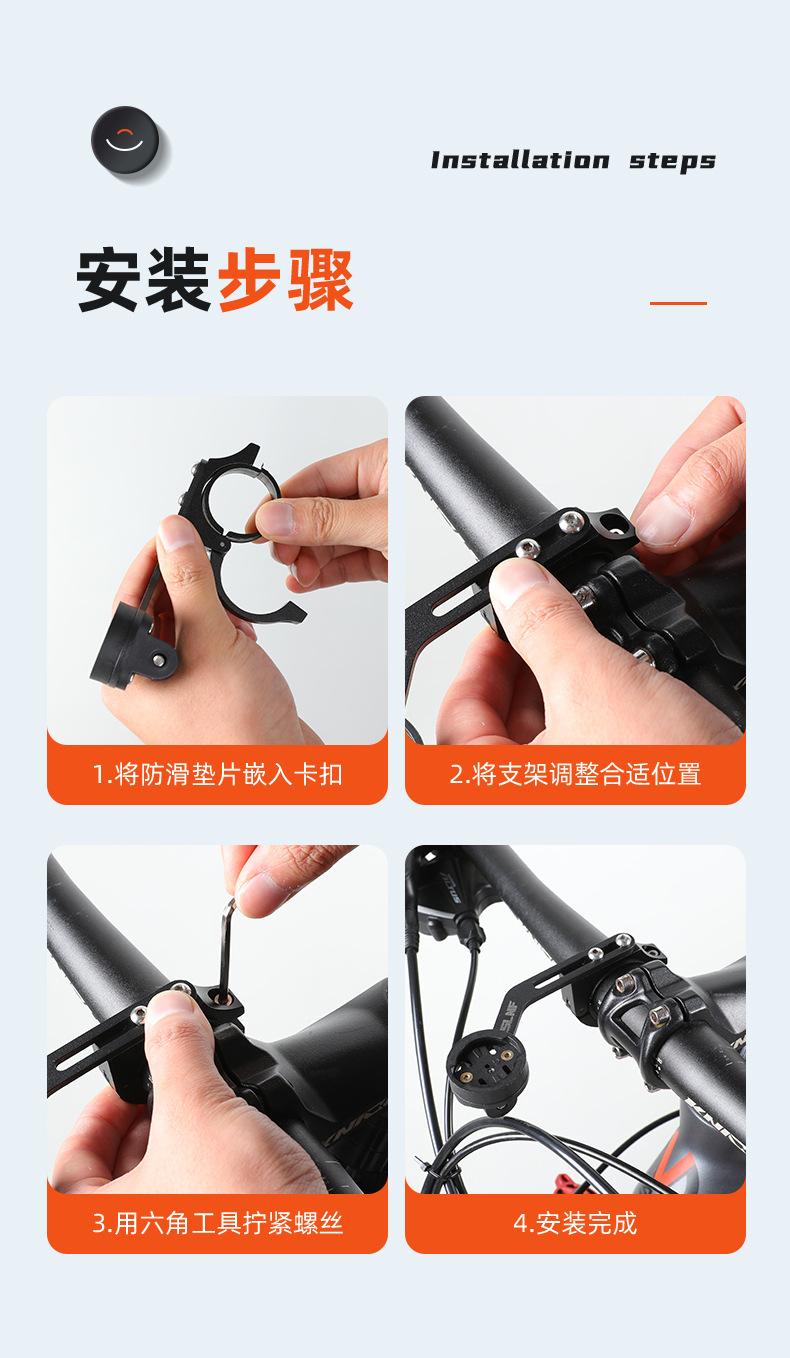 Installation steps

安装步骤

1.将防滑垫片嵌入卡扣

2.将支架调整合适位置

3.用六角工具拧紧螺丝

4.安装完成