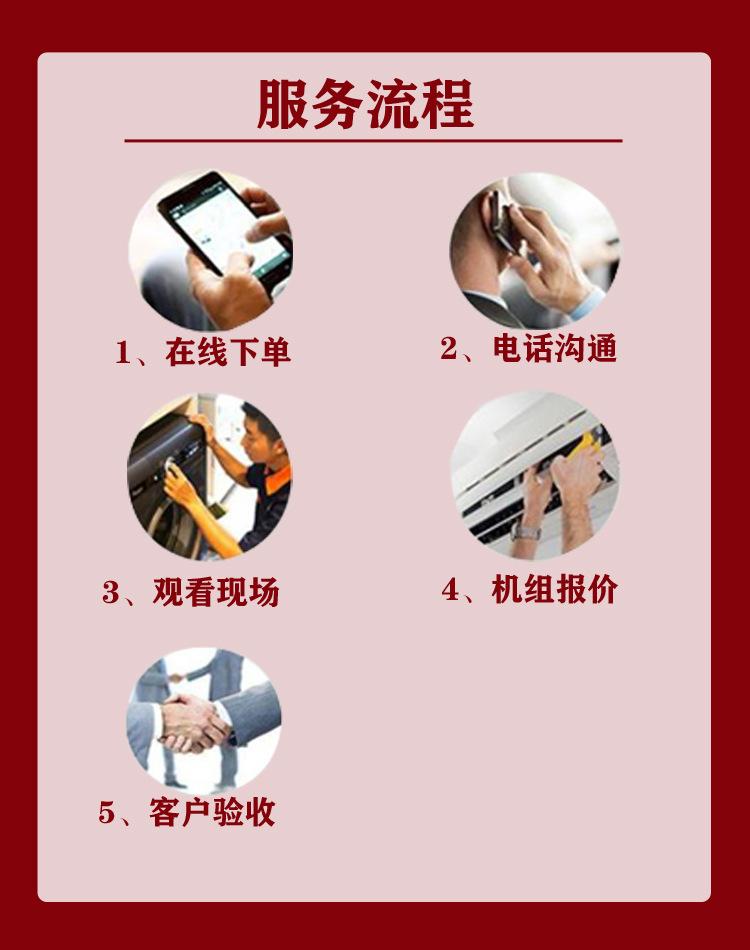 服务流程

1、在线下单

2、电话沟通

3、观看现场

4、机组报价

5、客户验收