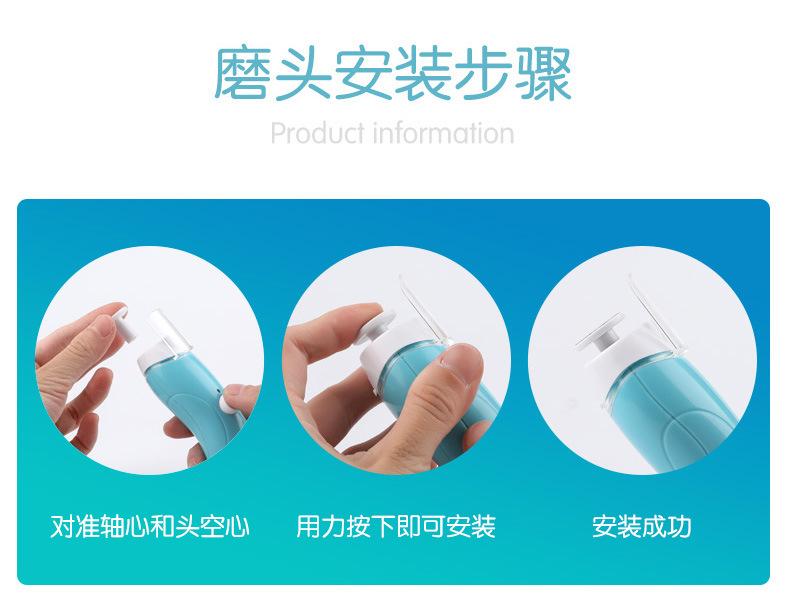 磨头安装步骤

Product information

对准轴心和头空心

用力按下即可安装

安装成功